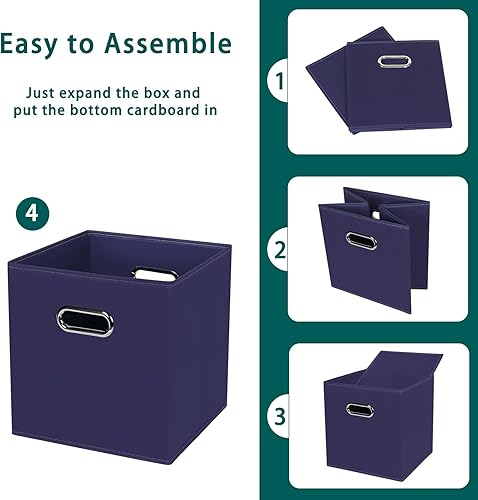 Easy to Assemble

Just expand the box and put the bottom cardboard in

4

1

2

3