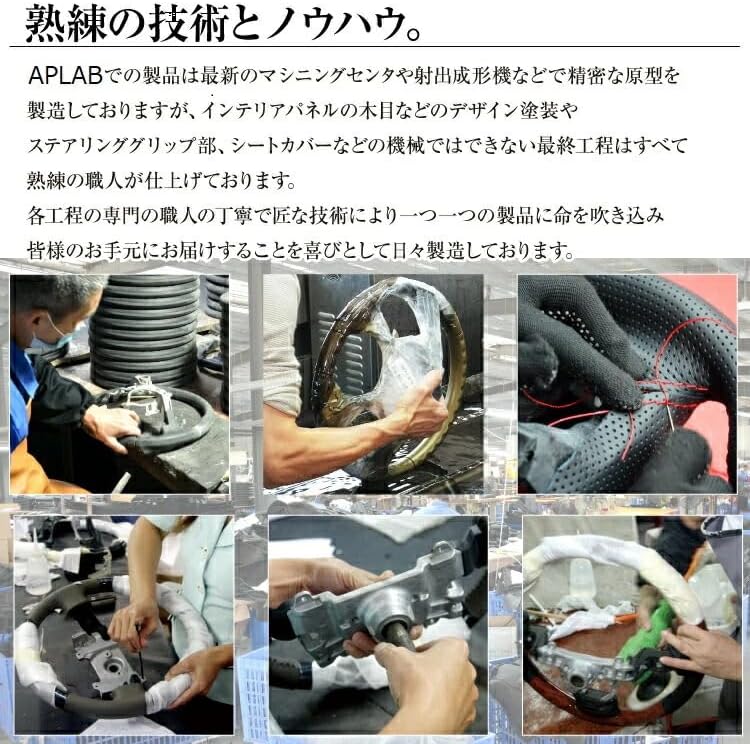 熟練の技術とノウハウ。

APLABでの製品は最新のマシニングセンタや射出成形機などで精密な原型を製造しておりますが、インテリアパネルの木目などのデザイン塗装やステアリンググリップ部、シートカバーなどの機械ではできない最終工程はすべて熟練の職人が仕上げております。
各工程の専門の職人の丁寧で匠な技術により一つ一つの製品に命を吹き込み皆様のお手元にお届けすることを喜びとして日々製造しております。