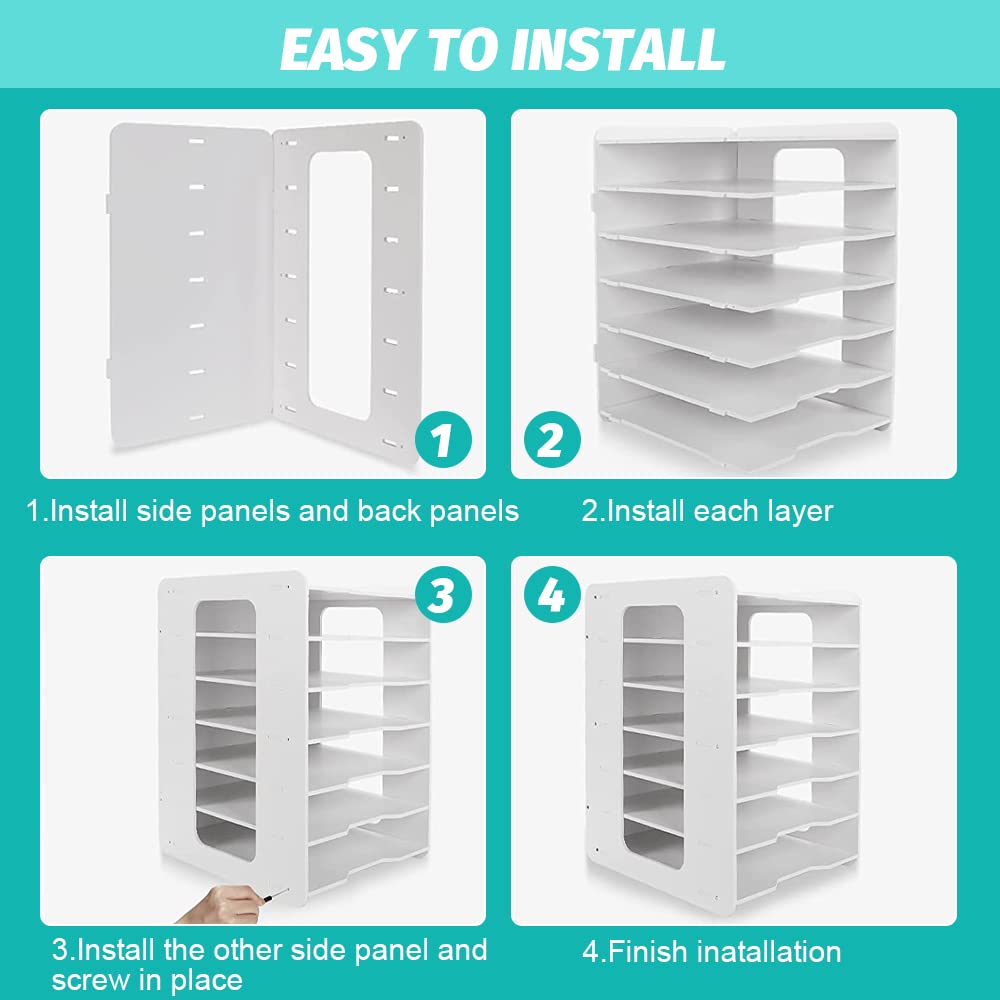 EASY TO INSTALL

1

2

1.Install side panels and back panels

2.Install each layer

3

4

3.Install the other side panel and screw in place

4.Finish inatallation