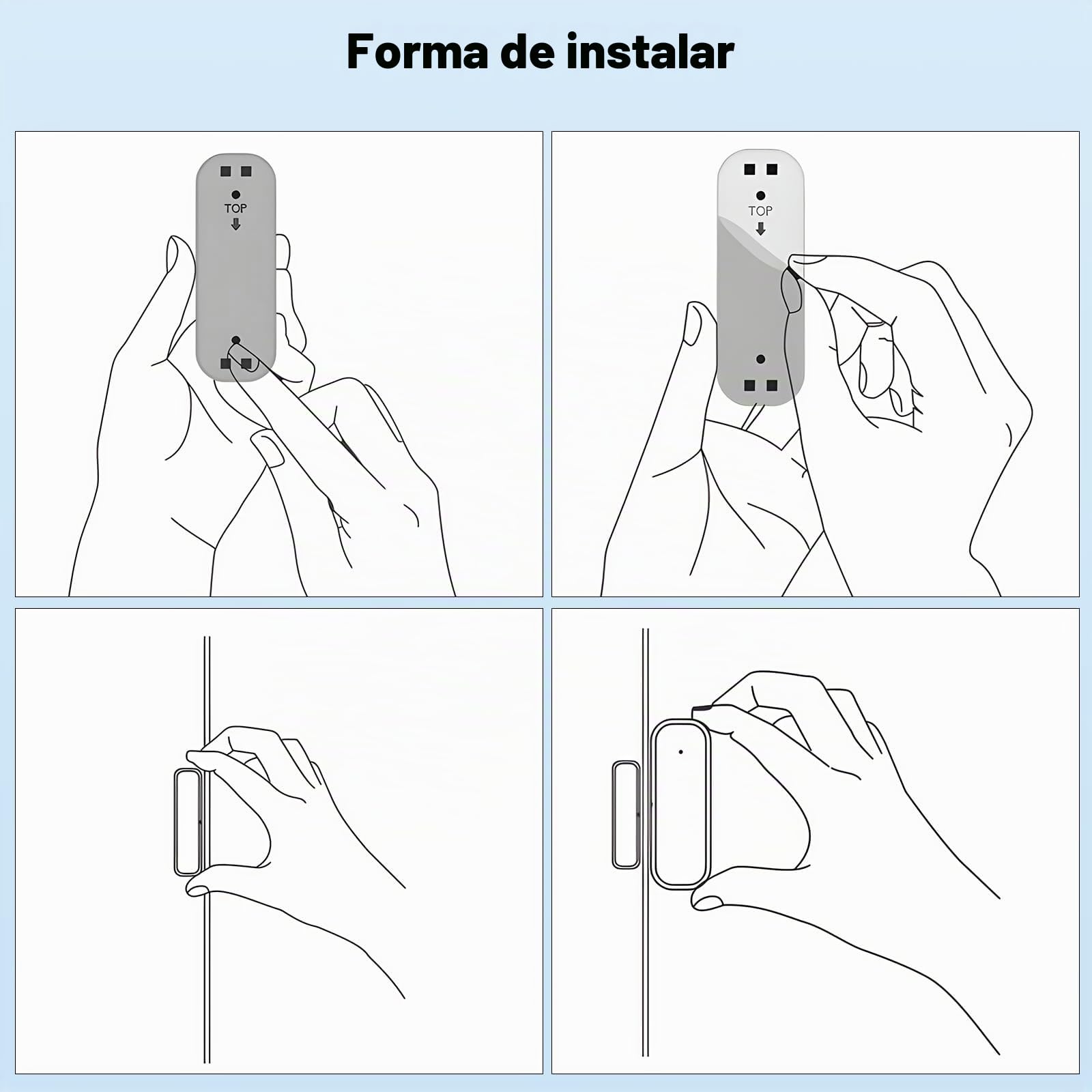 Forma de instalar

TOP

TOP