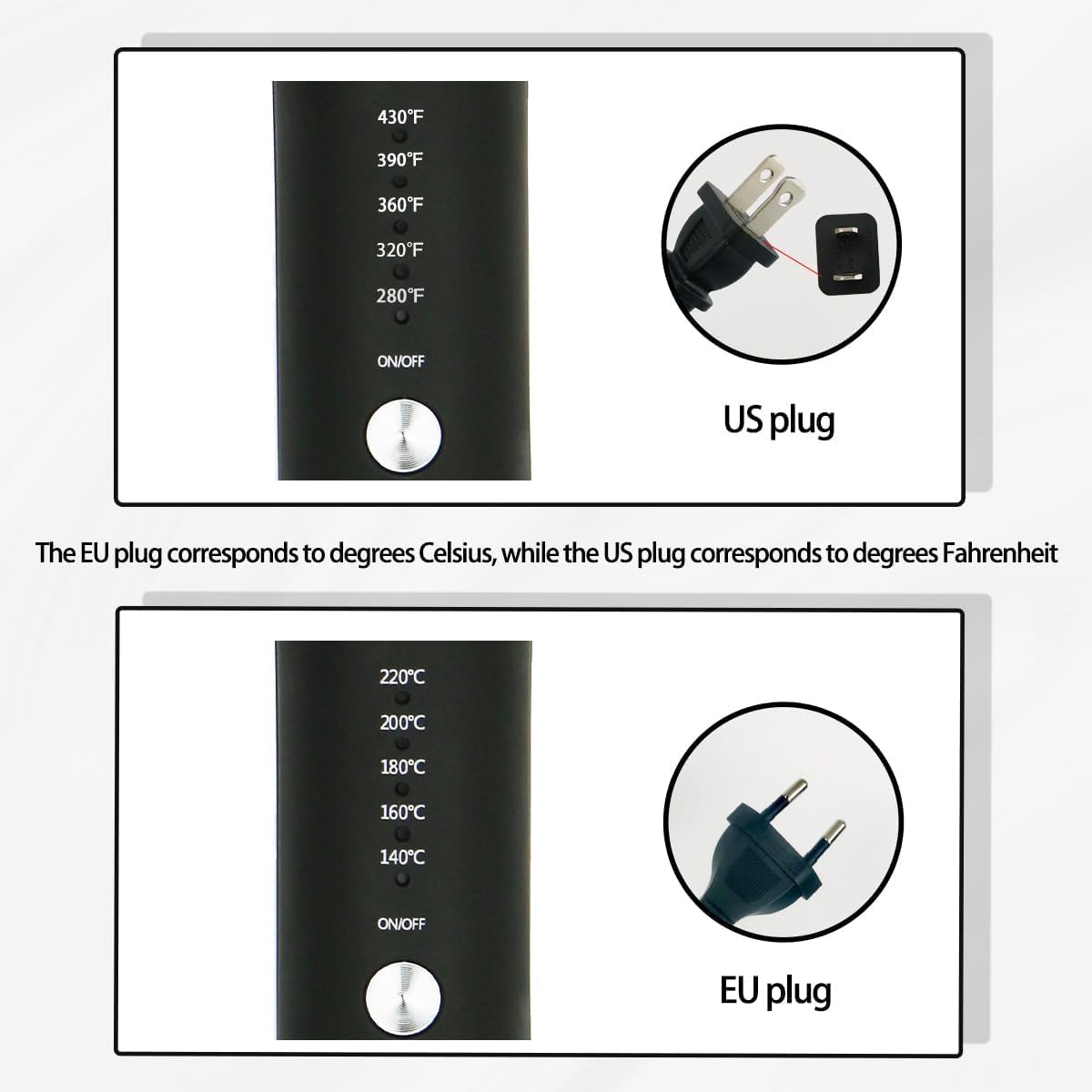 430°F
390°F
360°F
320°F
280°F
ON/OFF

US plug

The EU plug corresponds to degrees Celsius, while the US plug corresponds to degrees Fahrenheit

220°C
200°C
180°C
160°C
140°C
ON/OFF

EU plug