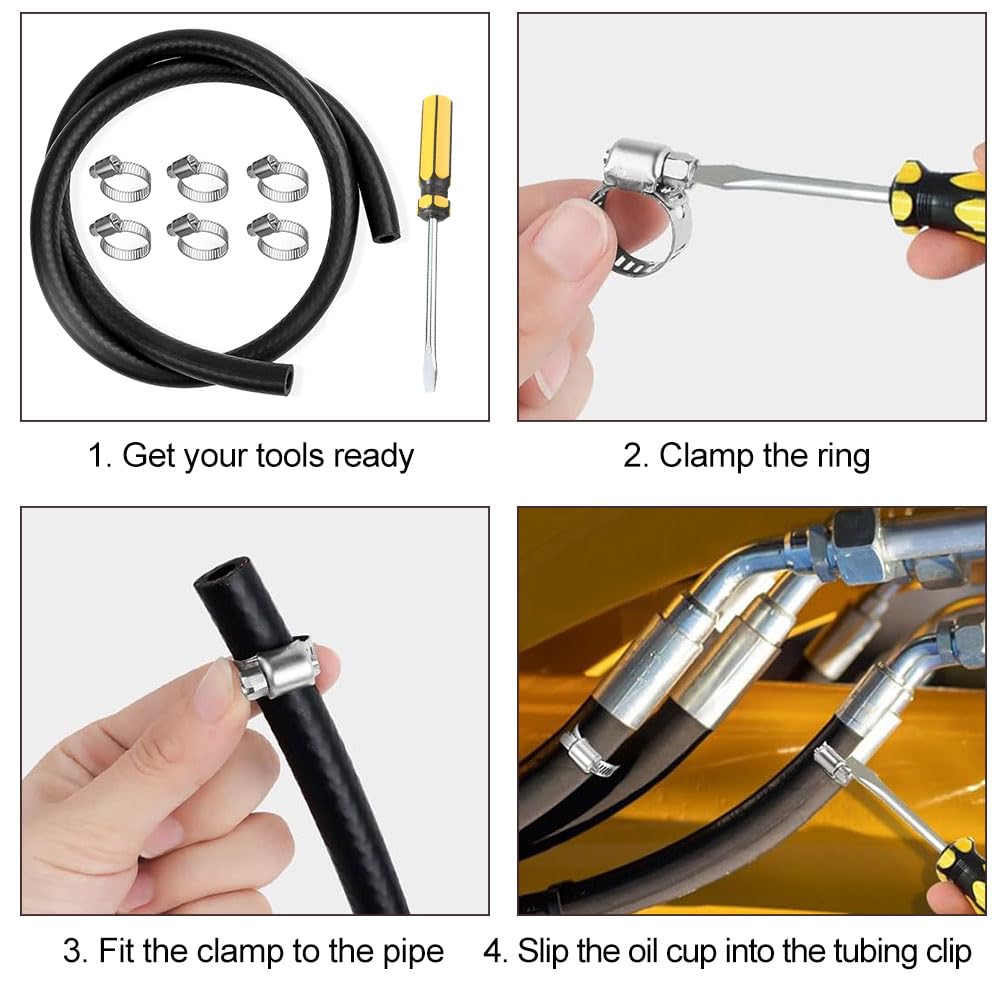 1. Get your tools ready

2. Clamp the ring

3. Fit the clamp to the pipe

4. Slip the oil cup into the tubing clip