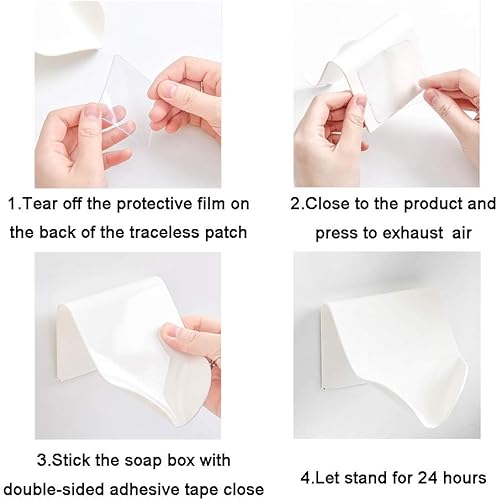 1.Tear off the protective film on the back of the traceless patch

2.Close to the product and press to exhaust air

3.Stick the soap box with double-sided adhesive tape close

4.Let stand for 24 hours