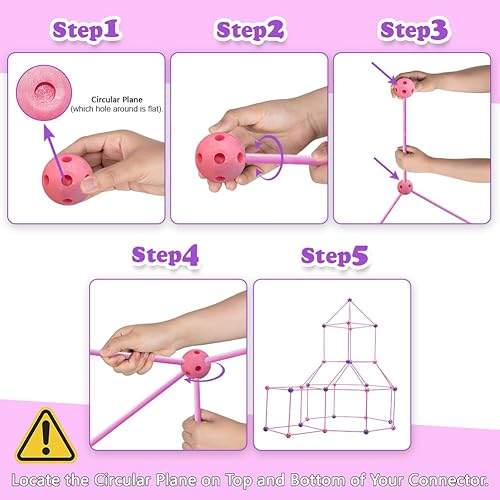 Step1

Circular Plane
(which hole around is flat).

Step2

Step3

Step4

Step5

Locate the Circular Plane on Top and Bottom of Your Connector.