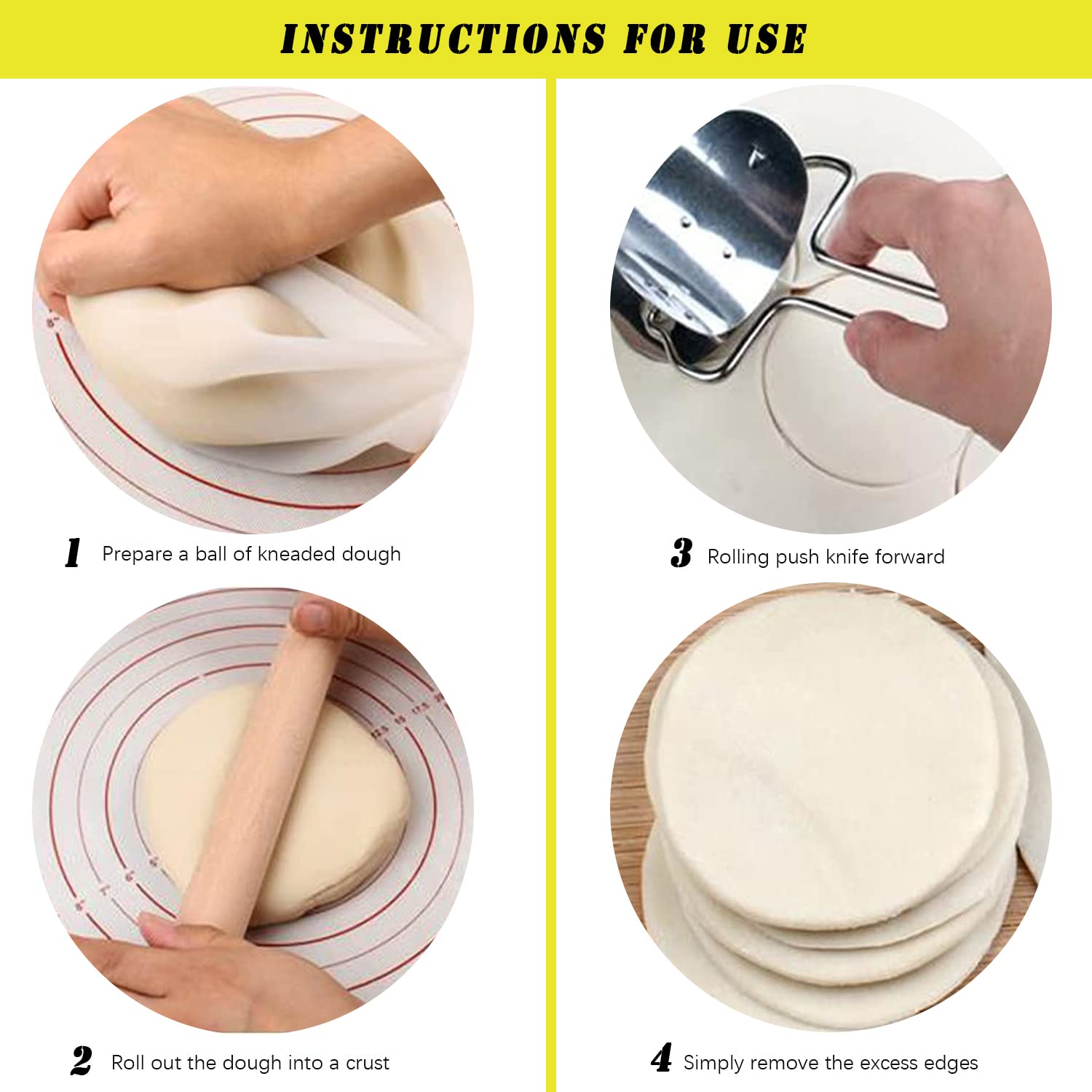 INSTRUCTIONS FOR USE

1 Prepare a ball of kneaded dough

2 Roll out the dough into a crust

3 Rolling push knife forward

4 Simply remove the excess edges