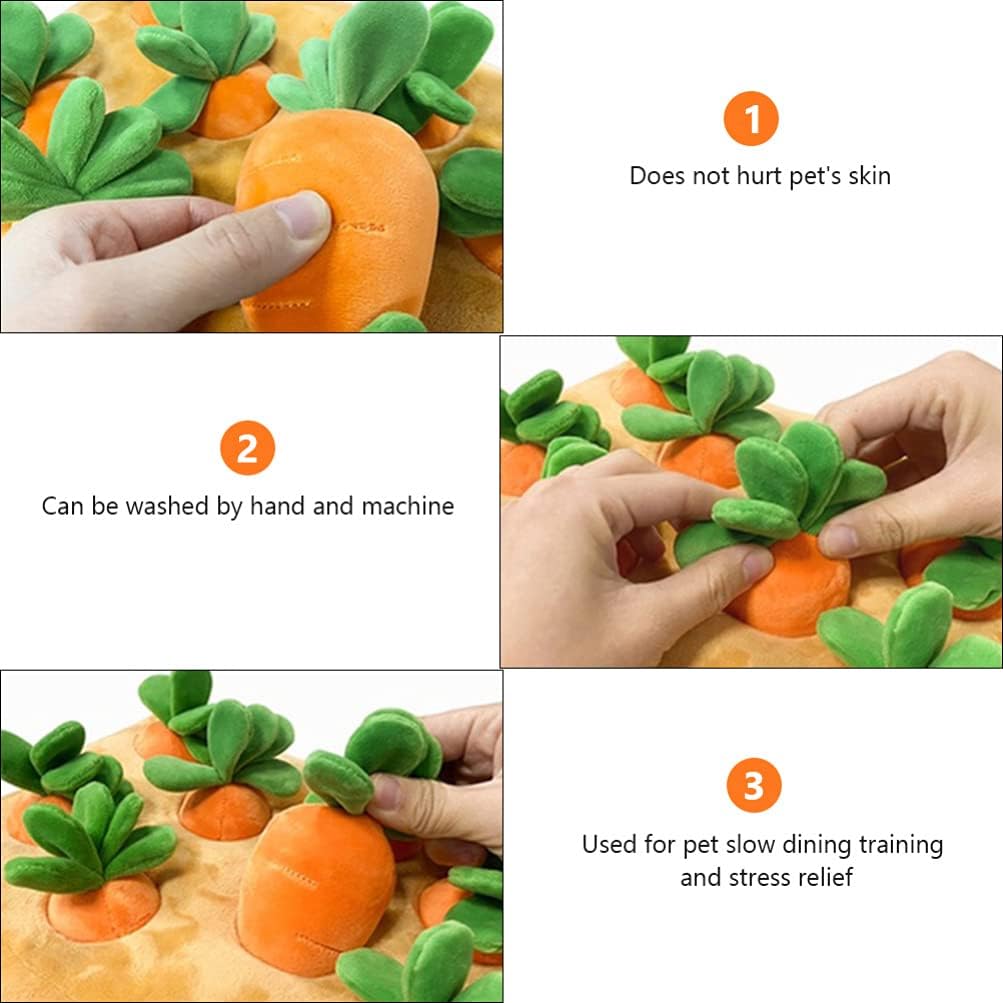 1

Does not hurt pet's skin

2

Can be washed by hand and machine

3

Used for pet slow dining training and stress relief