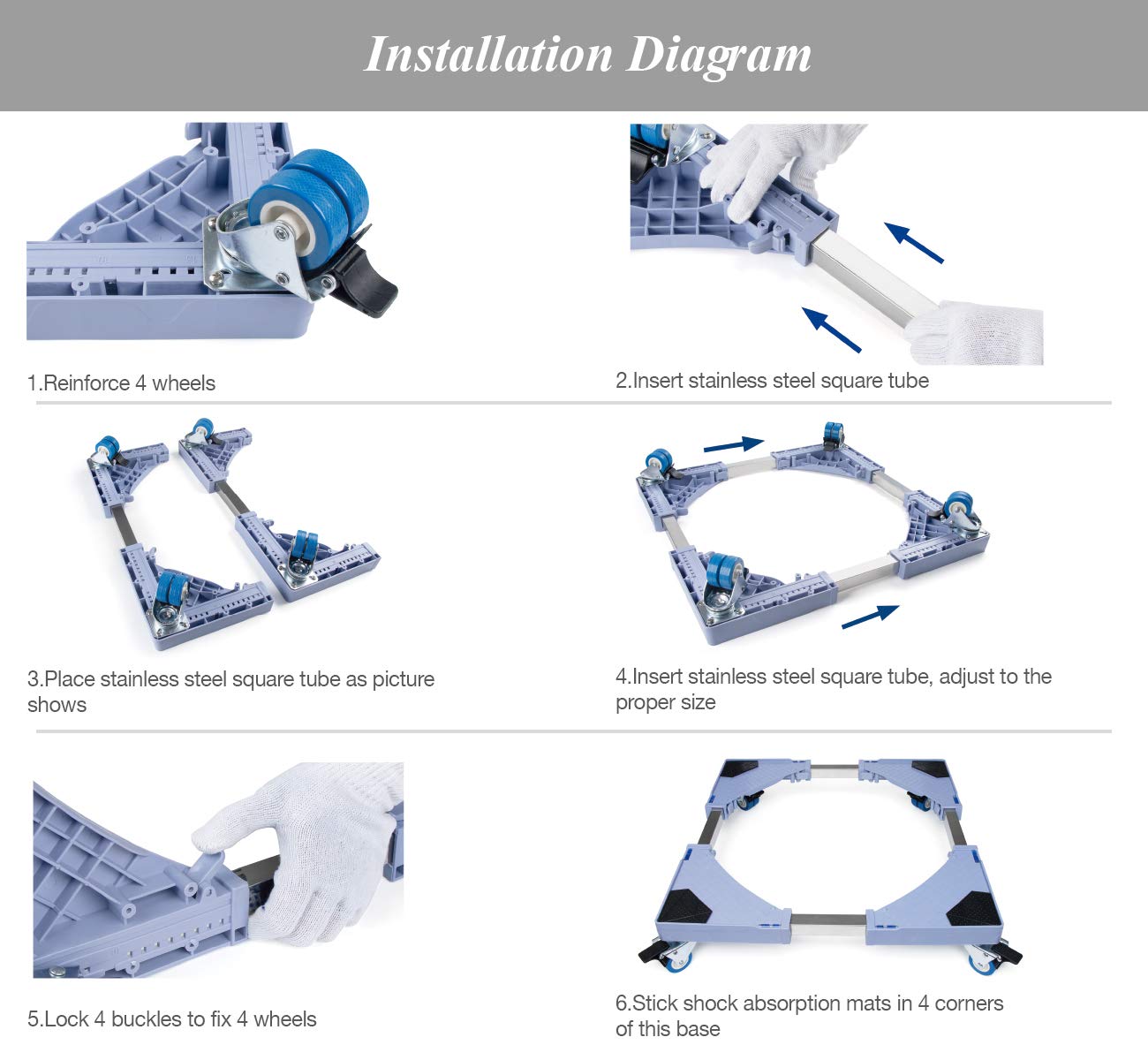 Installation Diagram

1.Reinforce 4 wheels

2.Insert stainless steel square tube

3.Place stainless steel square tube as picture shows

4.Insert stainless steel square tube, adjust to the proper size

5.Lock 4 buckles to fix 4 wheels

6.Stick shock absorption mats in 4 corners of this base