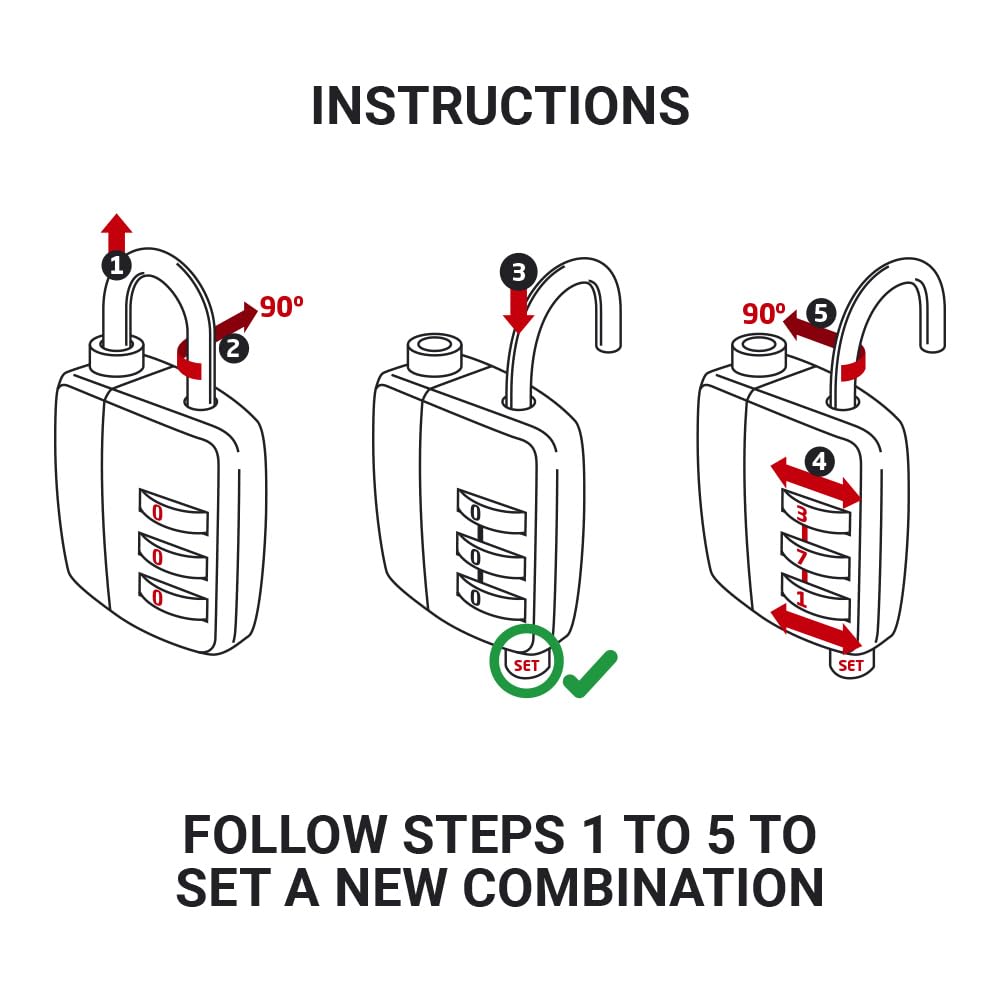 INSTRUCTIONS

1
2
90º
0
0
0

3
0
0
0
SET

90º
5
4
3
7
1
SET

FOLLOW STEPS 1 TO 5 TO SET A NEW COMBINATION