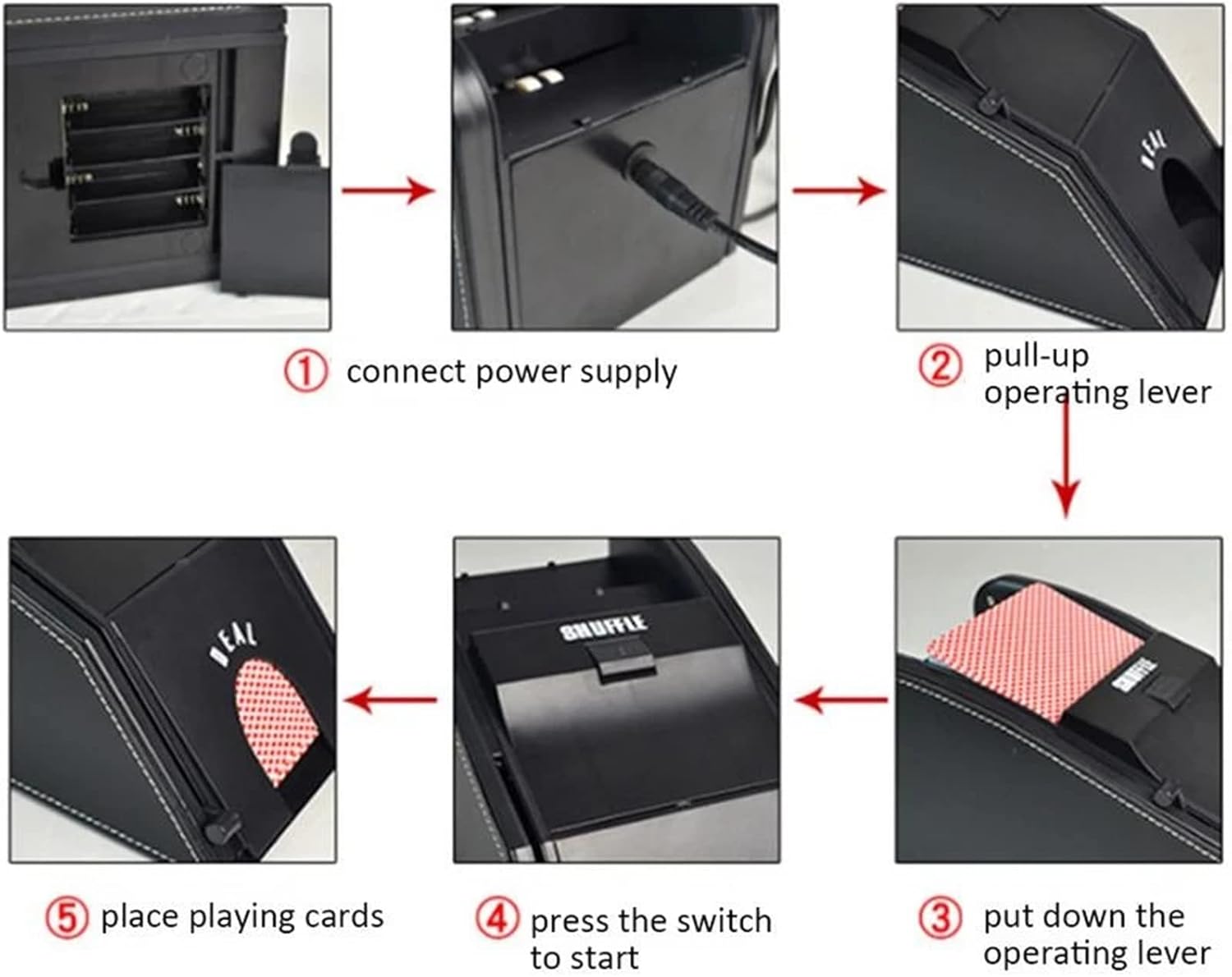 DEAL

① connect power supply

② pull-up operating lever

DEAL

SHUFFLE

SHUFFLE

⑤ place playing cards

④ press the switch to start

③ put down the operating lever