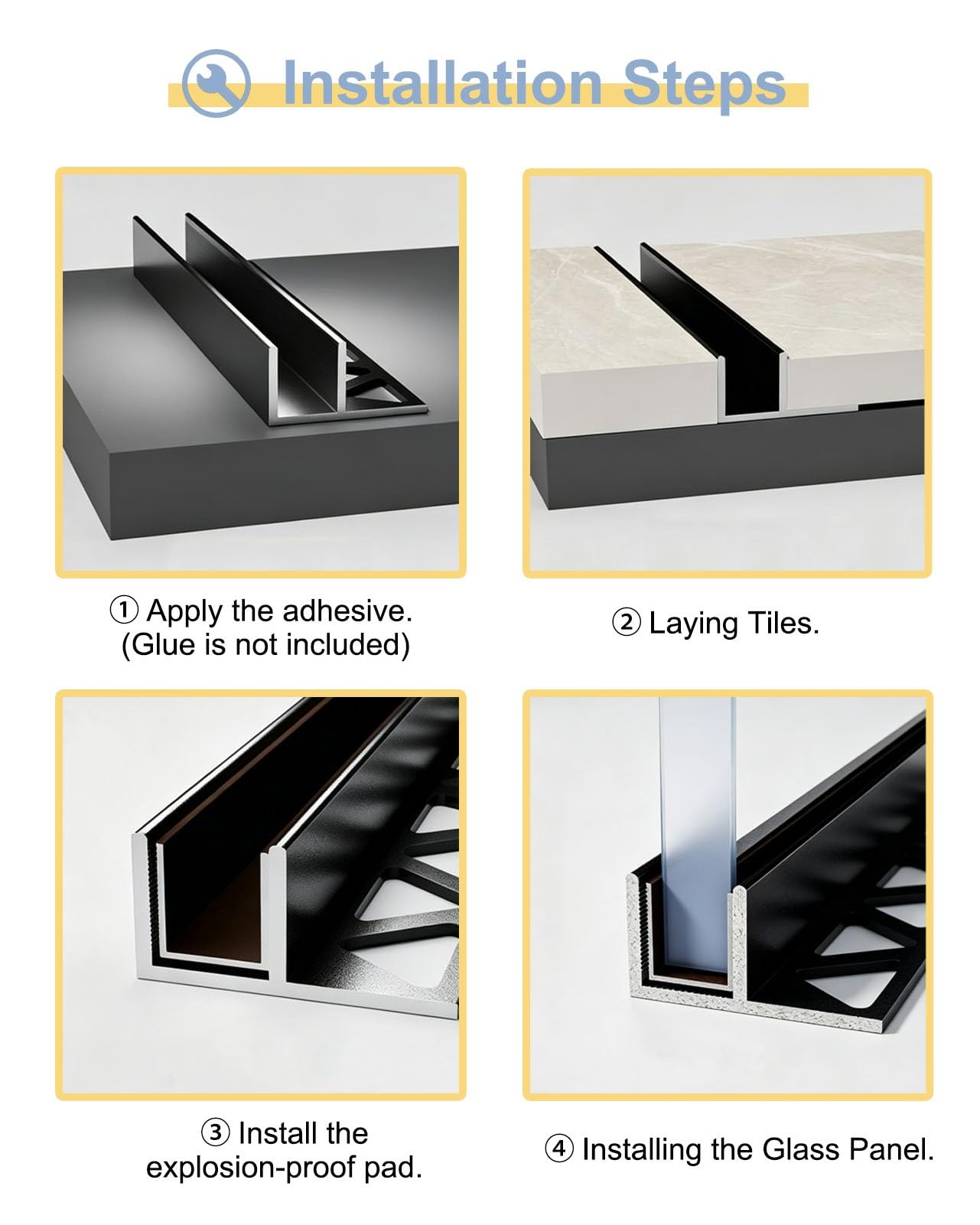 Installation Steps

① Apply the adhesive. (Glue is not included)

② Laying Tiles.

③ Install the explosion-proof pad.

④ Installing the Glass Panel.