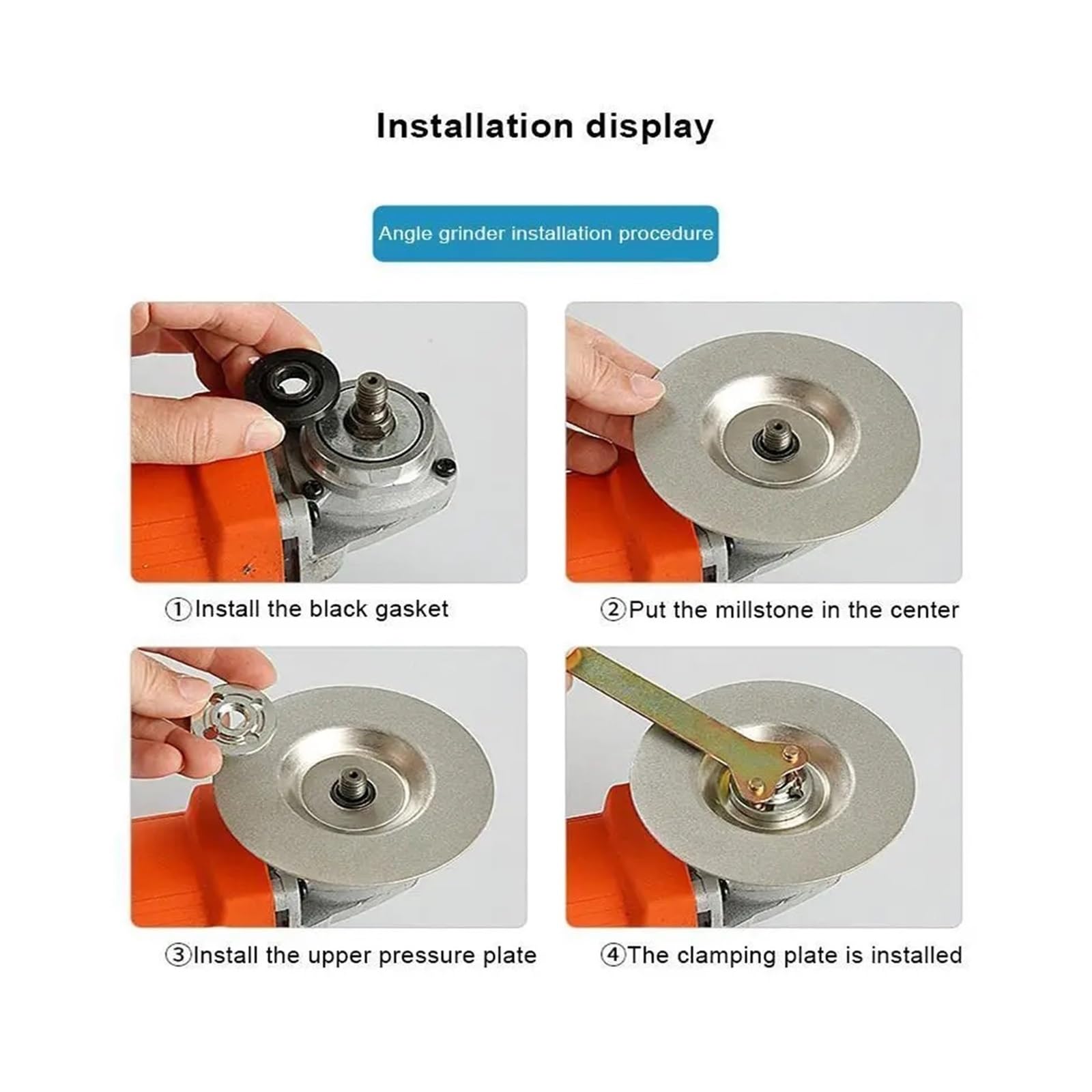 Installation display

Angle grinder installation procedure

①Install the black gasket

②Put the millstone in the center

③Install the upper pressure plate

④The clamping plate is installed