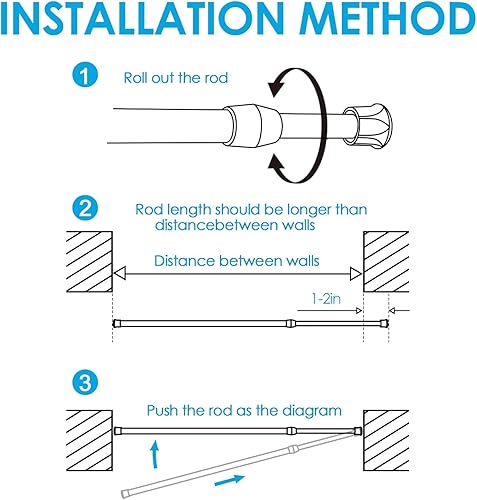 INSTALLATION METHOD

1 Roll out the rod

2 Rod length should be longer than distancebetween walls

Distance between walls

1-2in

3 Push the rod as the diagram