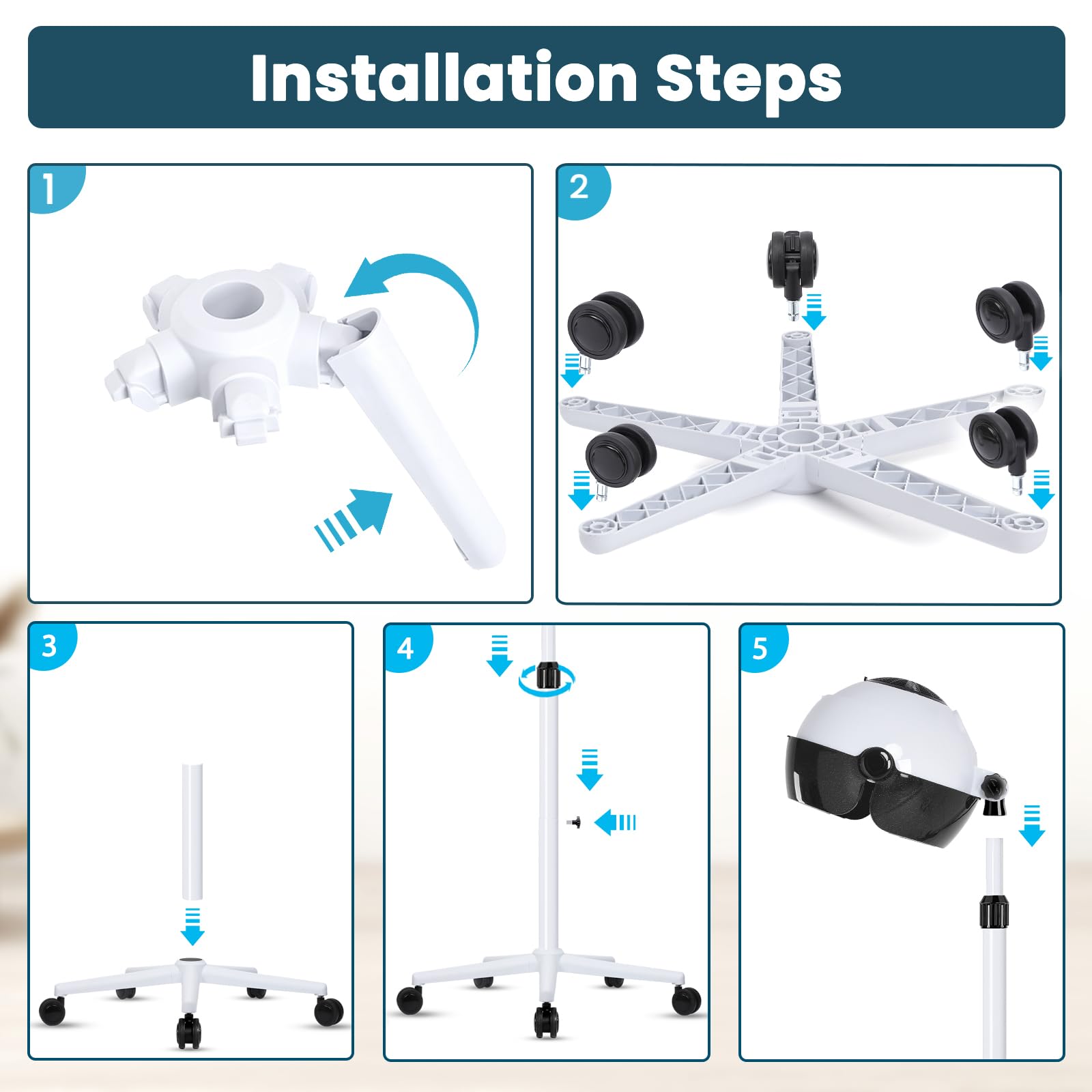 Installation Steps

1

2

3

4

5