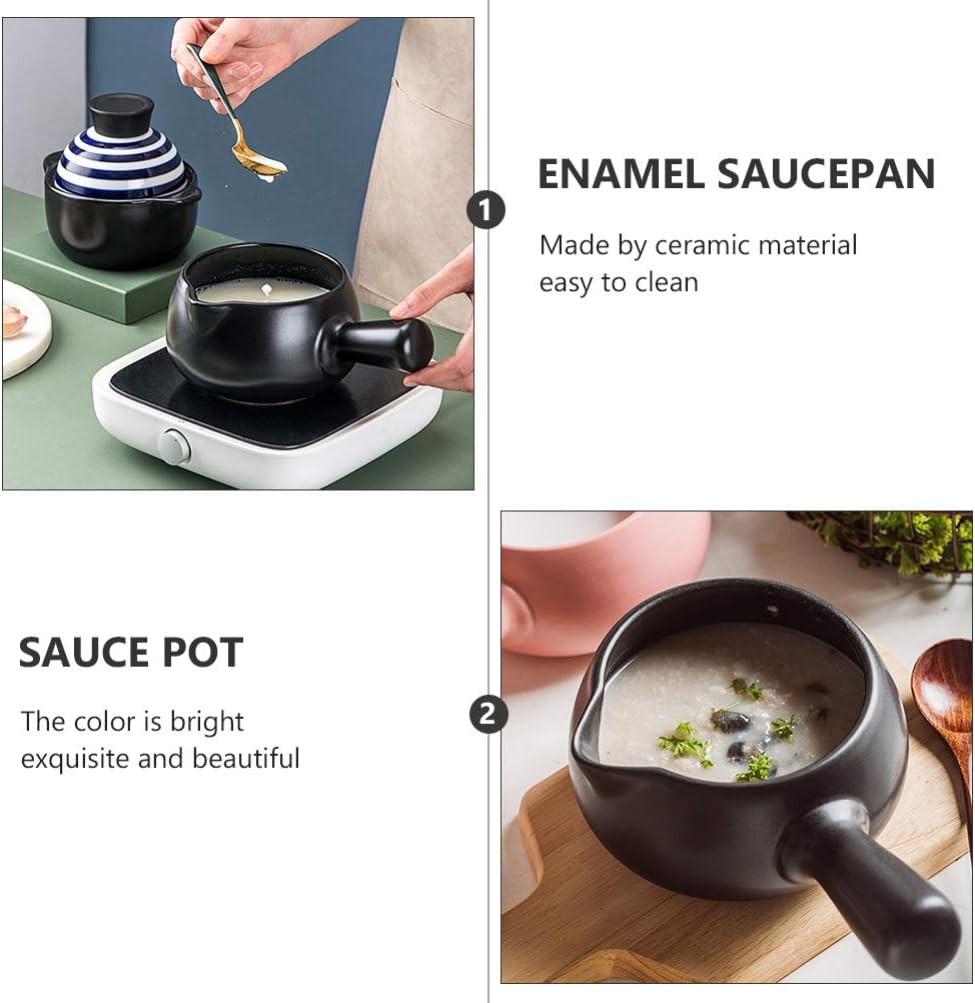 1

ENAMEL SAUCEPAN

Made by ceramic material easy to clean

SAUCE POT

The color is bright exquisite and beautiful

2