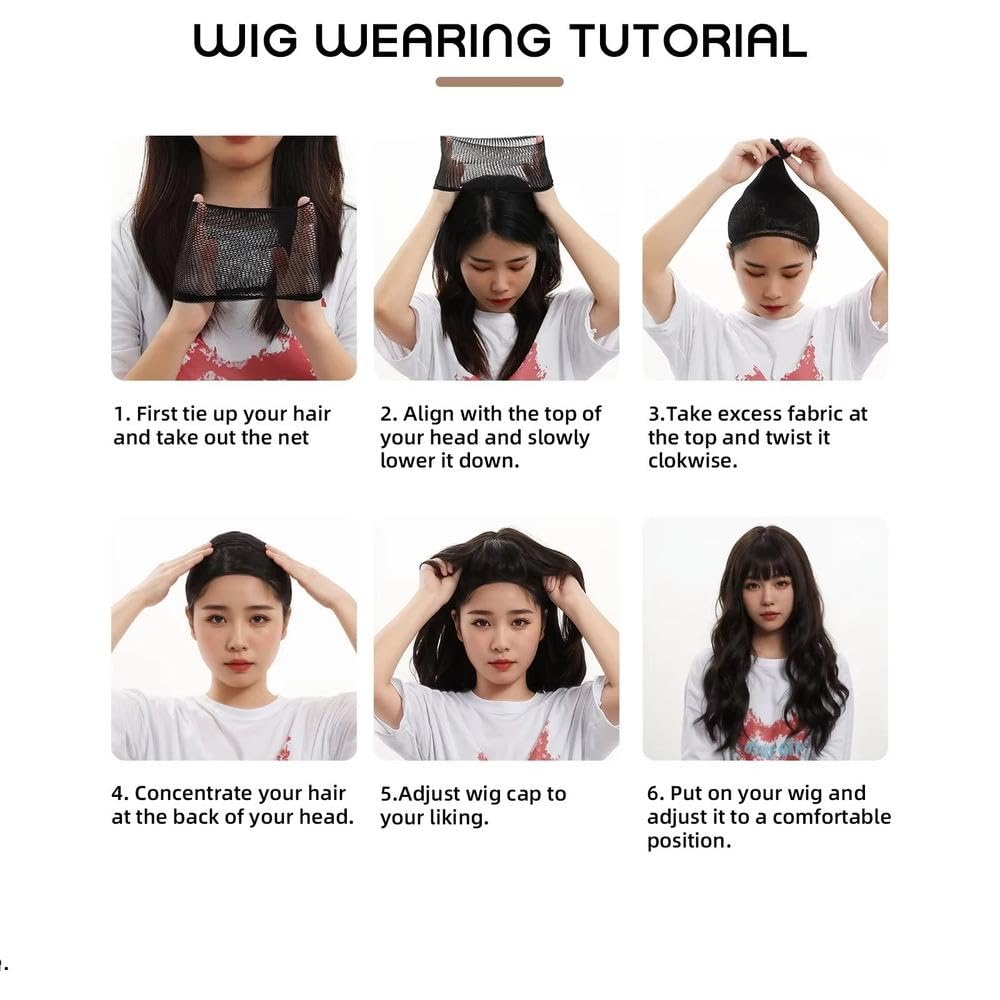 WIG WEARING TUTORIAL

1. First tie up your hair and take out the net

2. Align with the top of your head and slowly lower it down.

3.Take excess fabric at the top and twist it clokwise.

4. Concentrate your hair at the back of your head.

5.Adjust wig cap to your liking.

6. Put on your wig and adjust it to a comfortable position.