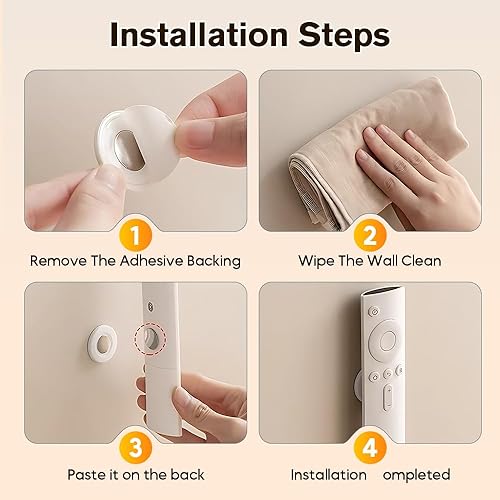 Installation Steps

1
Remove The Adhesive Backing

2
Wipe The Wall Clean

3
Paste it on the back

4
Installation ompleted