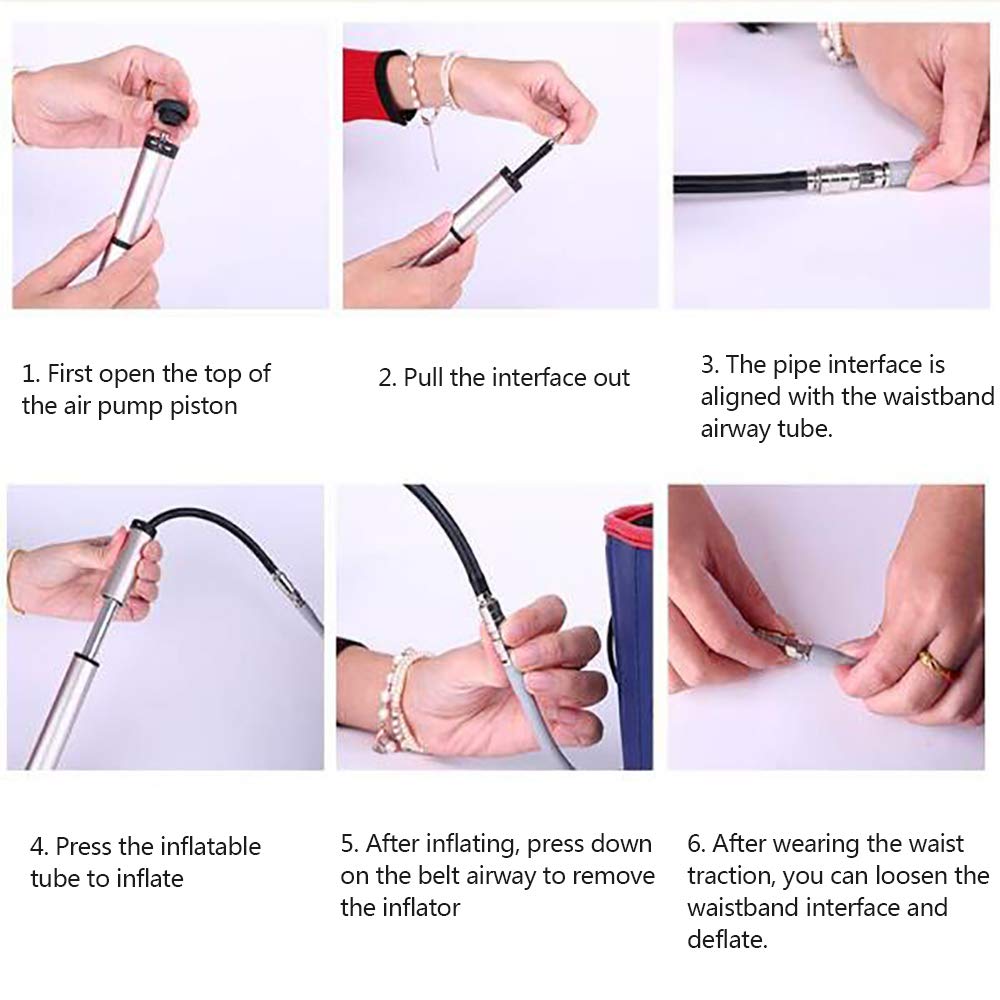 1. First open the top of the air pump piston

2. Pull the interface out

3. The pipe interface is aligned with the waistband airway tube.

4. Press the inflatable tube to inflate

5. After inflating, press down on the belt airway to remove the inflator

6. After wearing the waist traction, you can loosen the waistband interface and deflate.