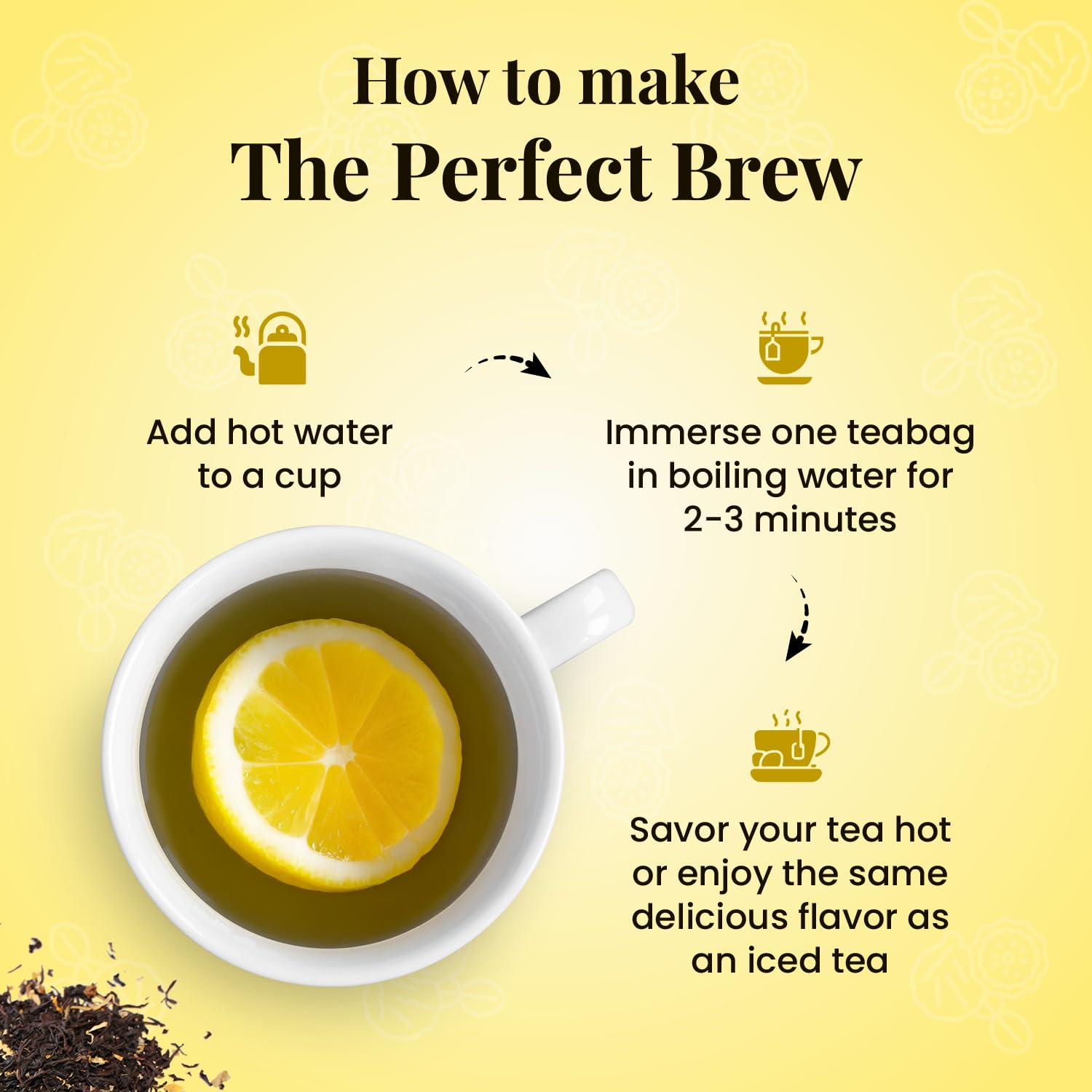 How to make
The Perfect Brew

Add hot water to a cup

Immerse one teabag in boiling water for 2-3 minutes

Savor your tea hot or enjoy the same delicious flavor as an iced tea