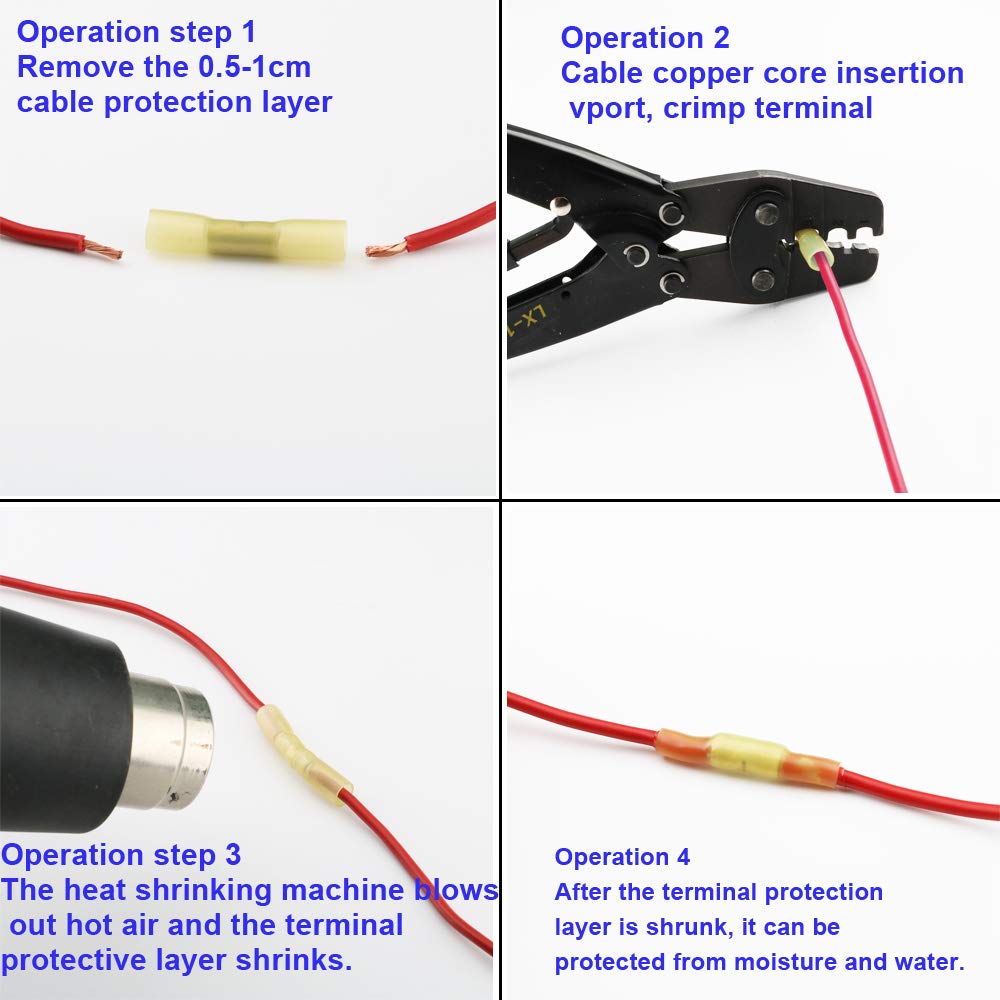 Operation step 1
Remove the 0.5-1cm
cable protection layer

Operation 2
Cable copper core insertion
vport, crimp terminal

LX-1

Operation step 3
The heat shrinking machine blows
out hot air and the terminal
protective layer shrinks.

Operation 4
After the terminal protection
layer is shrunk, it can be
protected from moisture and water.