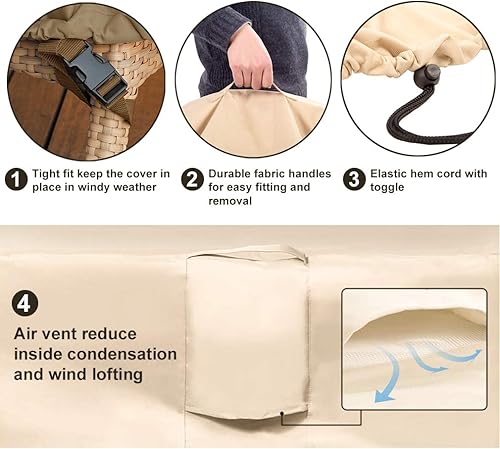 1 Tight fit keep the cover in place in windy weather

2 Durable fabric handles for easy fitting and removal

3 Elastic hem cord with toggle

4

Air vent reduce inside condensation and wind lofting