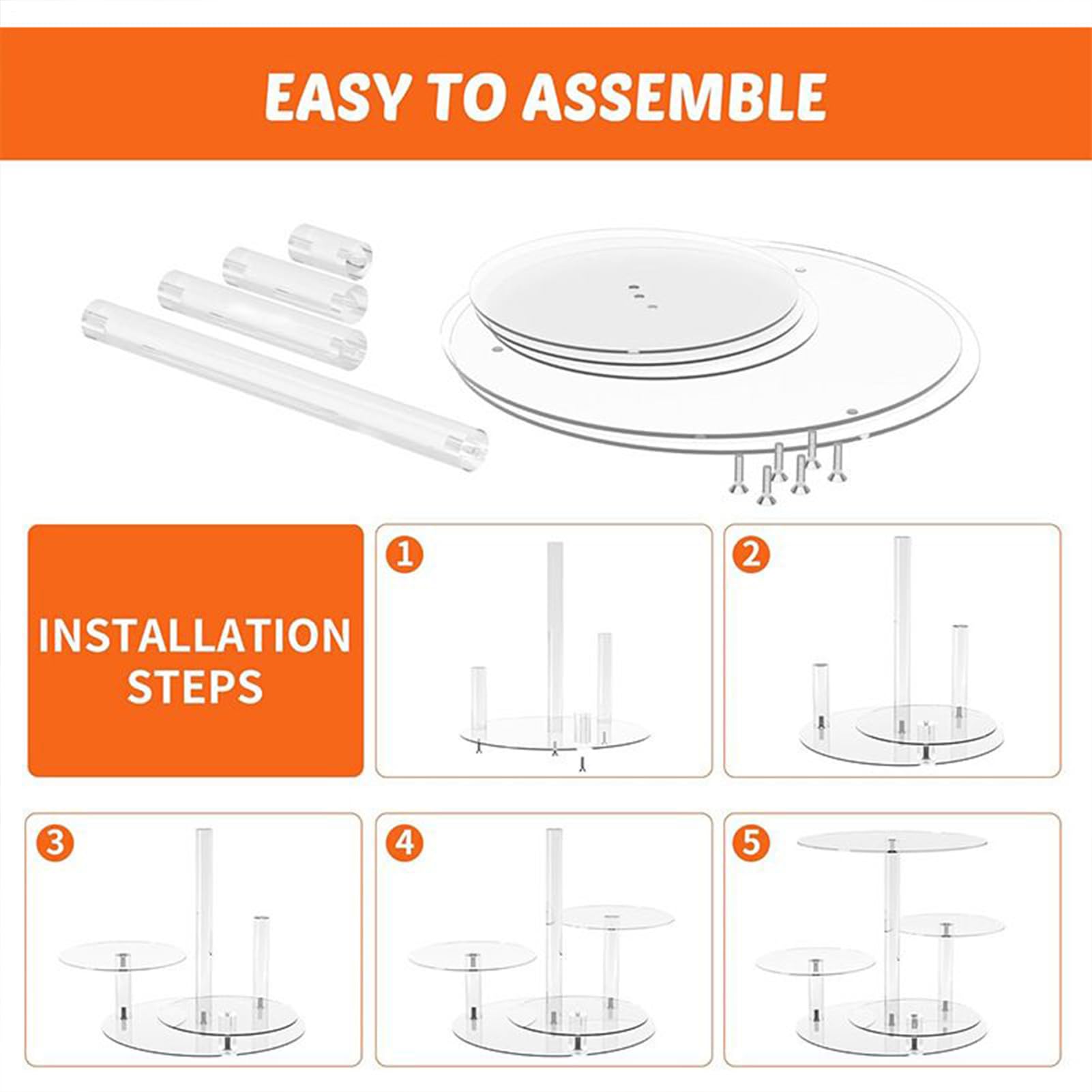 EASY TO ASSEMBLE

INSTALLATION STEPS

1

2

3

4

5