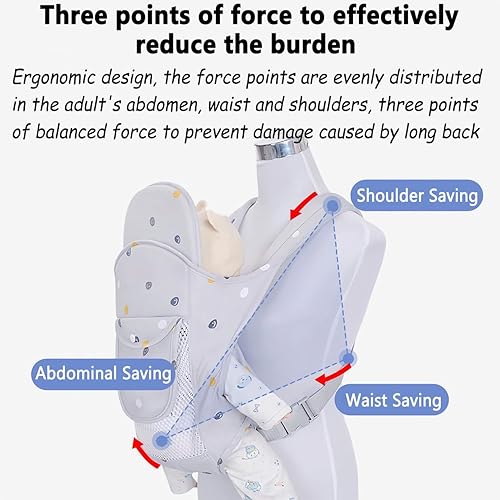 Three points of force to effectively reduce the burden

Ergonomic design, the force points are evenly distributed in the adult's abdomen, waist and shoulders, three points of balanced force to prevent damage caused by long back

Shoulder Saving

Abdominal Saving

Waist Saving