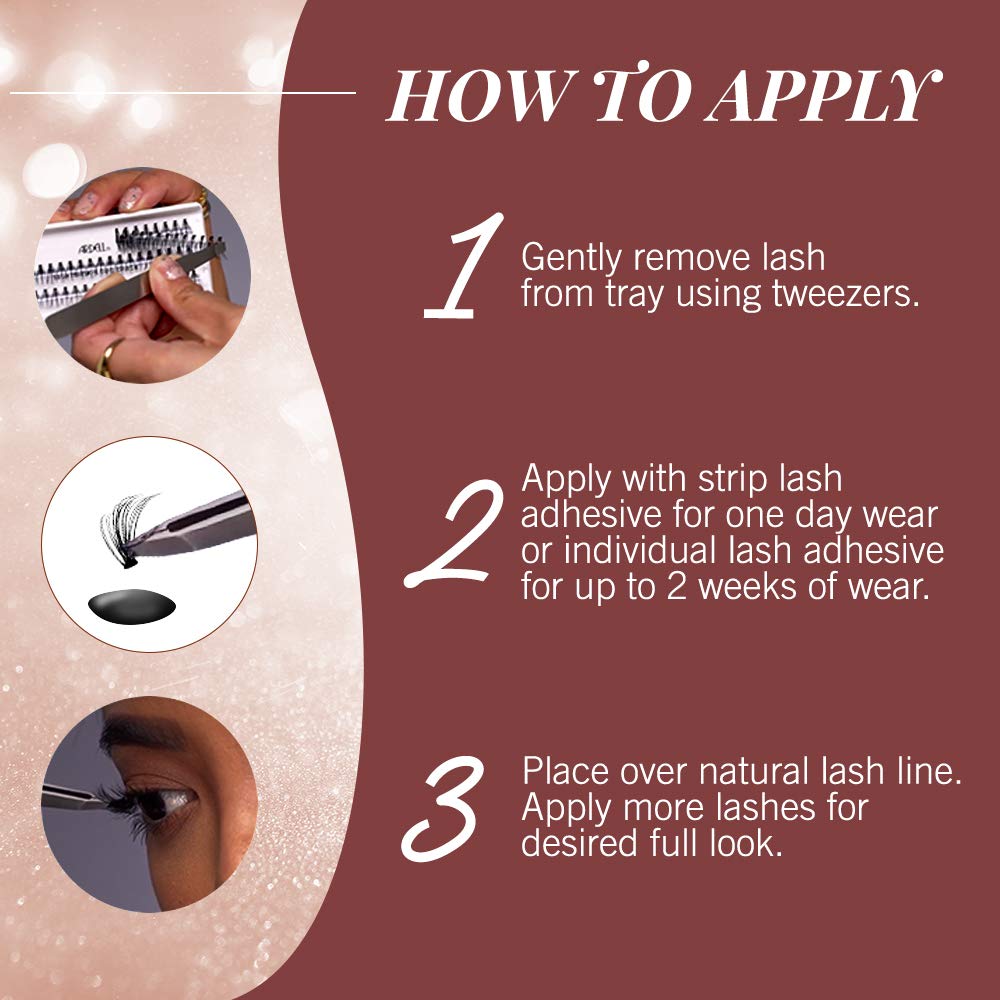 HOW TO APPLY

ARDELL

1 Gently remove lash from tray using tweezers.

2 Apply with strip lash adhesive for one day wear or individual lash adhesive for up to 2 weeks of wear.

3 Place over natural lash line. Apply more lashes for desired full look.