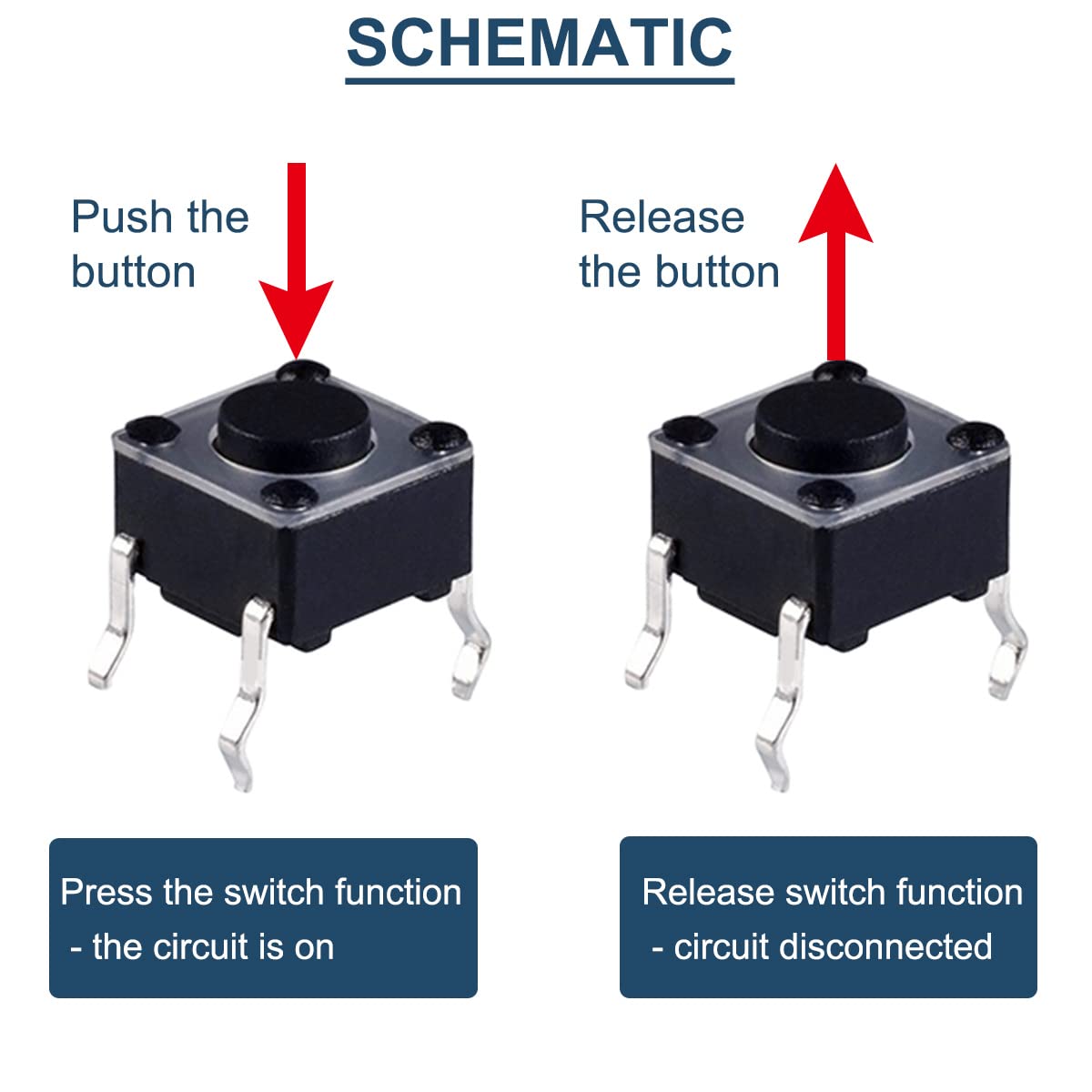 SCHEMATIC

Push the button

Release the button

Press the switch function
- the circuit is on

Release switch function
- circuit disconnected