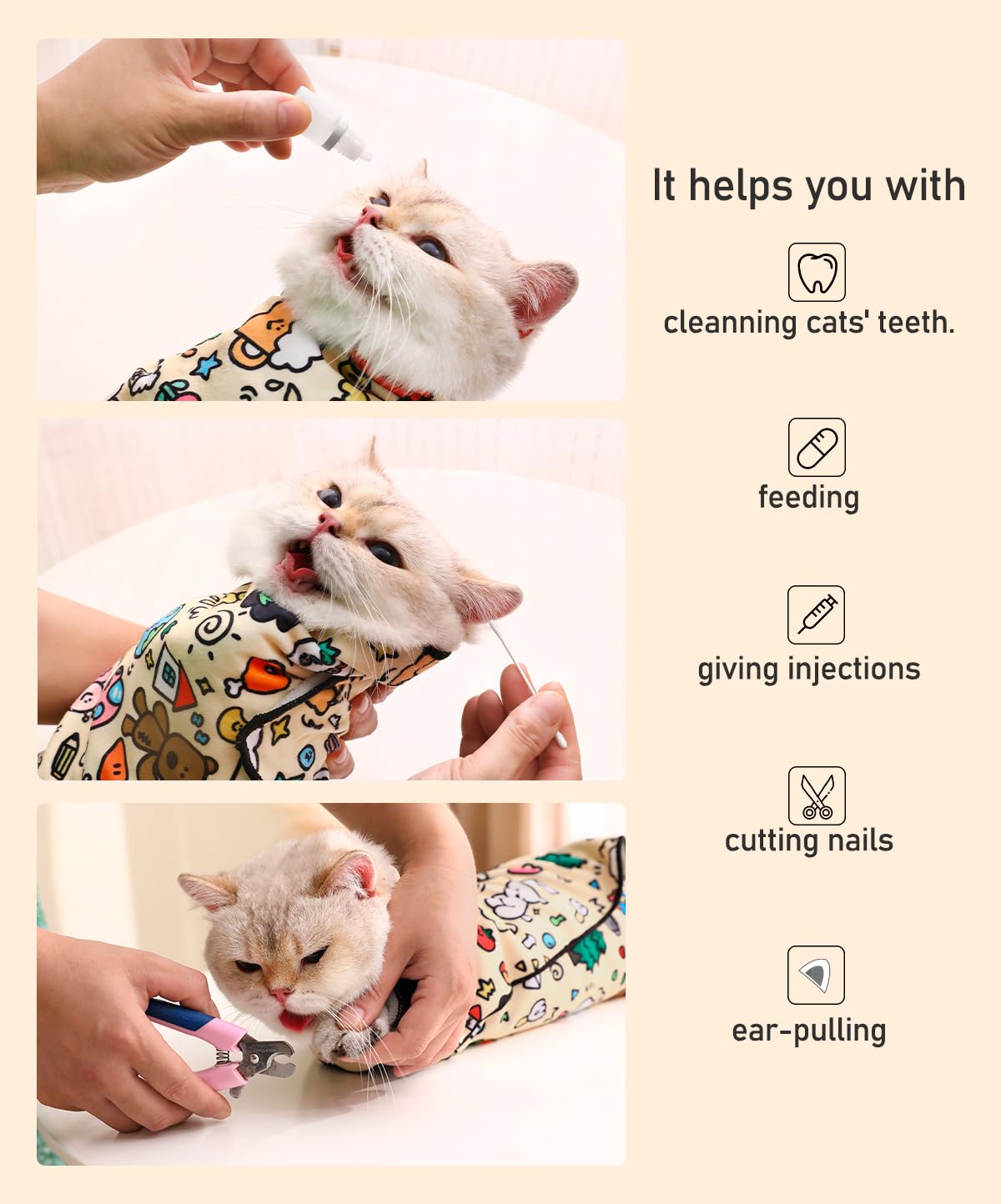 It helps you with

cleanning cats' teeth.

feeding

giving injections

cutting nails

ear-pulling