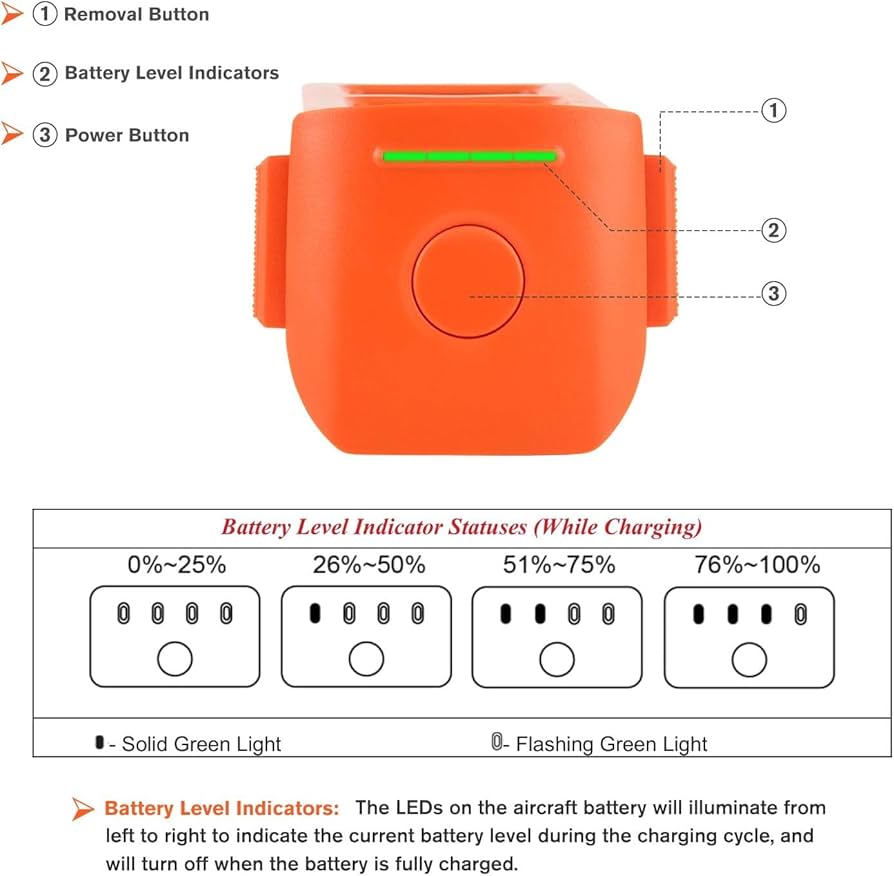 ① Removal Button

② Battery Level Indicators

③ Power Button

①

②

③

Battery Level Indicator Statuses (While Charging)

0%~25%

26%~50%

51%~75%

76%~100%

- Solid Green Light

- Flashing Green Light

Battery Level Indicators: The LEDs on the aircraft battery will illuminate from left to right to indicate the current battery level during the charging cycle, and will turn off when the battery is fully charged.