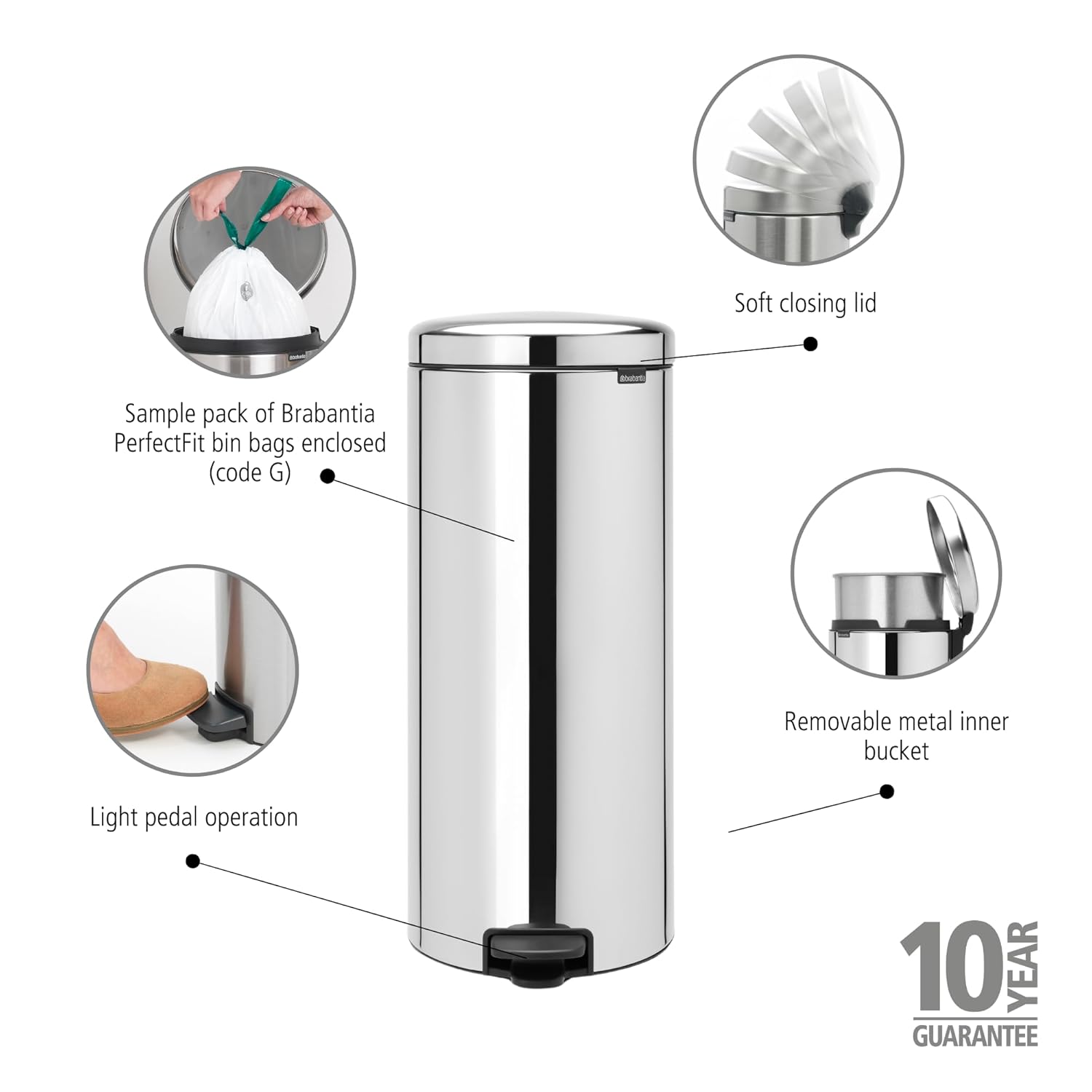 Soft closing lid

brabantia

Sample pack of Brabantia PerfectFit bin bags enclosed (code G)

Removable metal inner bucket

Light pedal operation

10 YEAR GUARANTEE