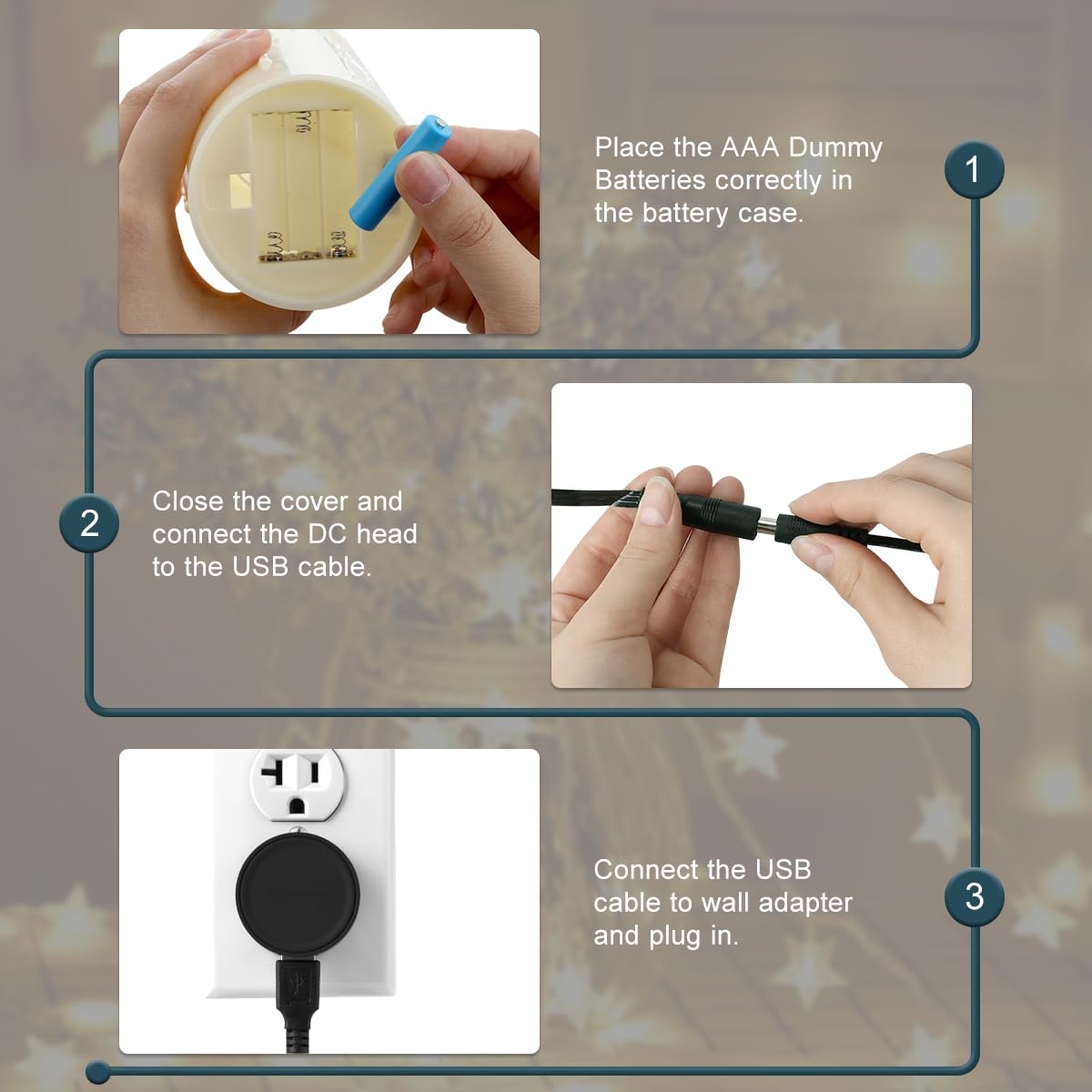 Place the AAA Dummy Batteries correctly in the battery case.

1

2

Close the cover and connect the DC head to the USB cable.

Connect the USB cable to wall adapter and plug in.

3