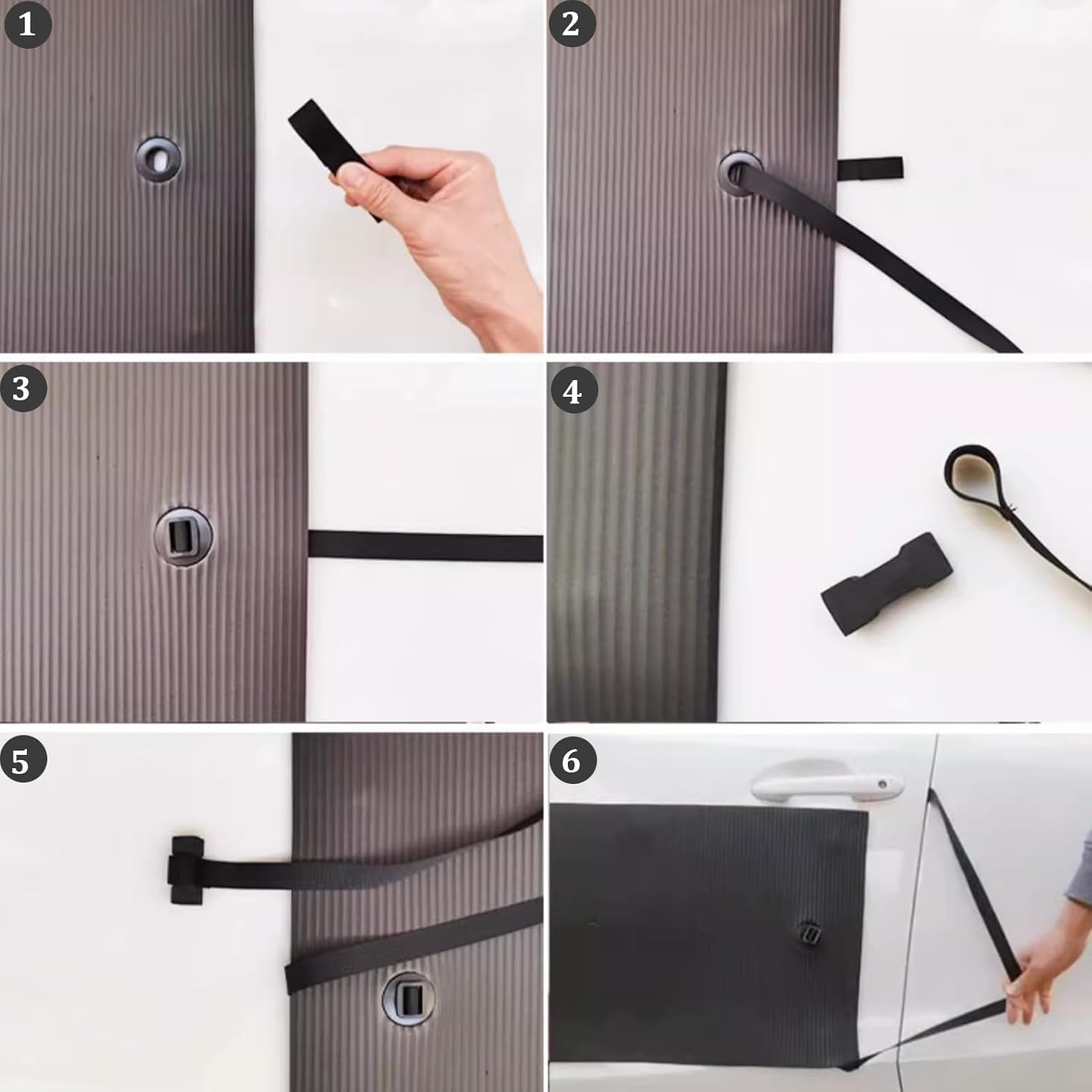 1

2

3

4

5

6