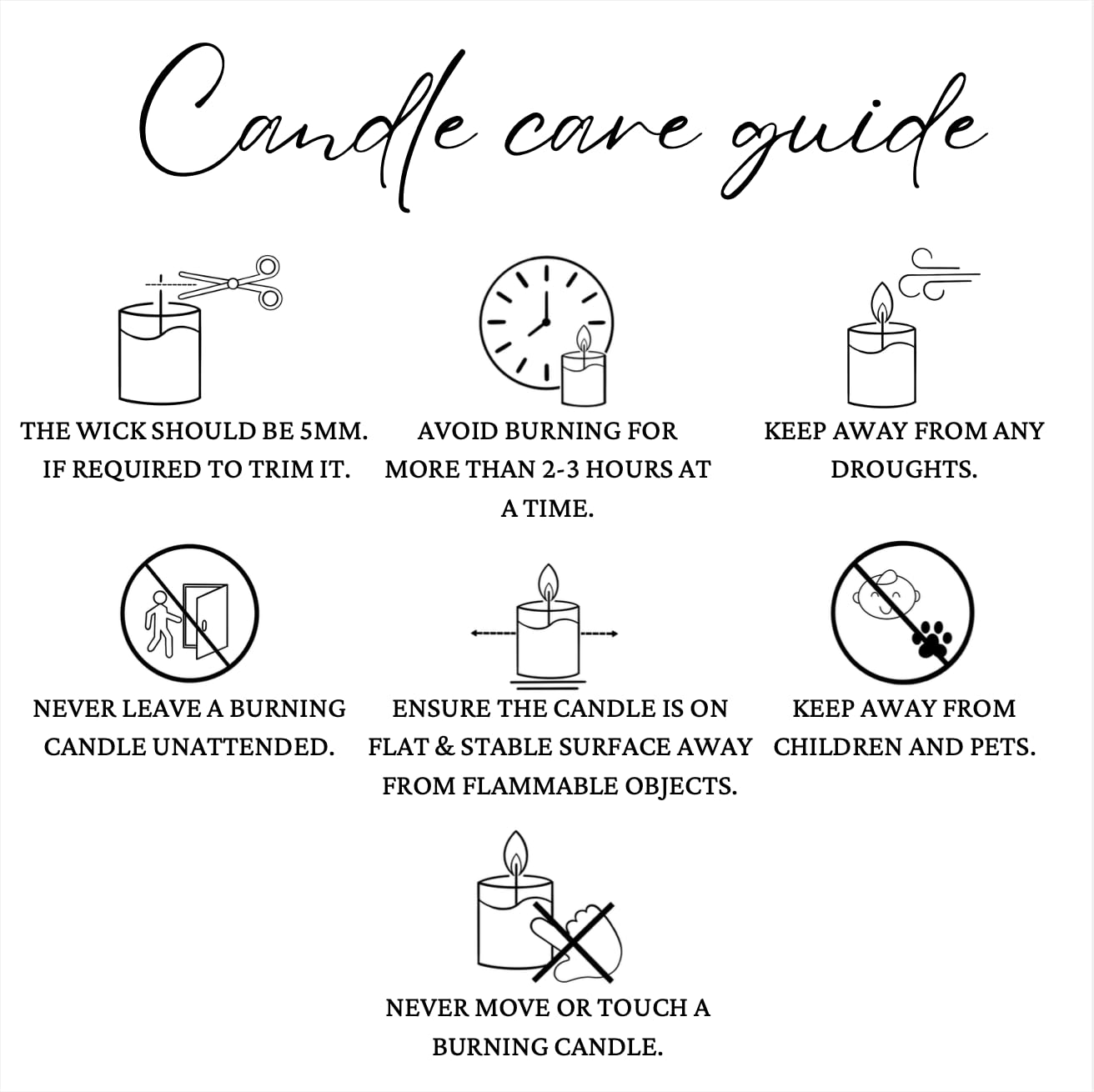 Candle care guide

THE WICK SHOULD BE 5MM. IF REQUIRED TO TRIM IT.

AVOID BURNING FOR MORE THAN 2-3 HOURS AT A TIME.

KEEP AWAY FROM ANY DROUGHTS.

NEVER LEAVE A BURNING CANDLE UNATTENDED.

ENSURE THE CANDLE IS ON FLAT & STABLE SURFACE AWAY FROM FLAMMABLE OBJECTS.

KEEP AWAY FROM CHILDREN AND PETS.

NEVER MOVE OR TOUCH A BURNING CANDLE.