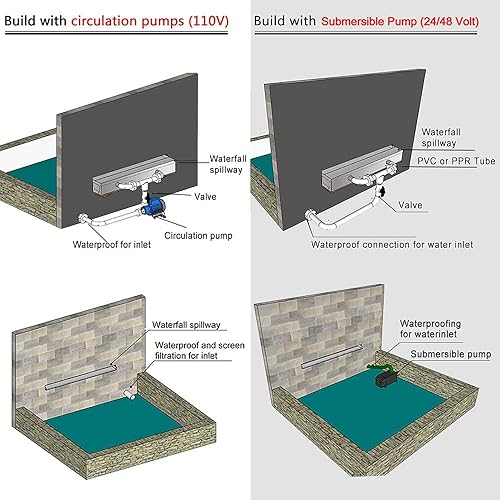 Build with circulation pumps (110V)

Waterfall spillway

Valve

Circulation pump

Waterproof for inlet

Waterfall spillway

Waterproof and screen filtration for inlet

Build with Submersible Pump (24/48 Volt)

Waterfall spillway

PVC or PPR Tube

Valve

Waterproof connection for water inlet

Waterproofing for waterinlet

Submersible pump