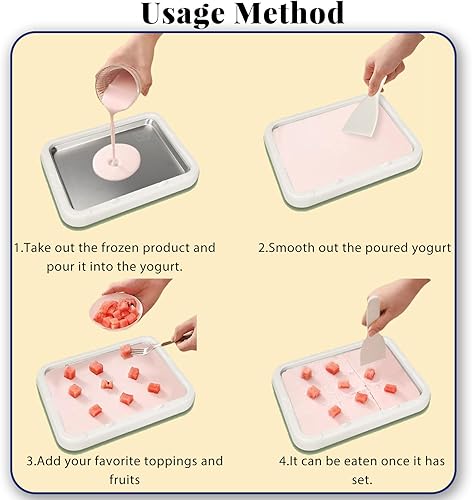 Usage Method

1.Take out the frozen product and pour it into the yogurt.

2.Smooth out the poured yogurt

3.Add your favorite toppings and fruits

4.It can be eaten once it has set.