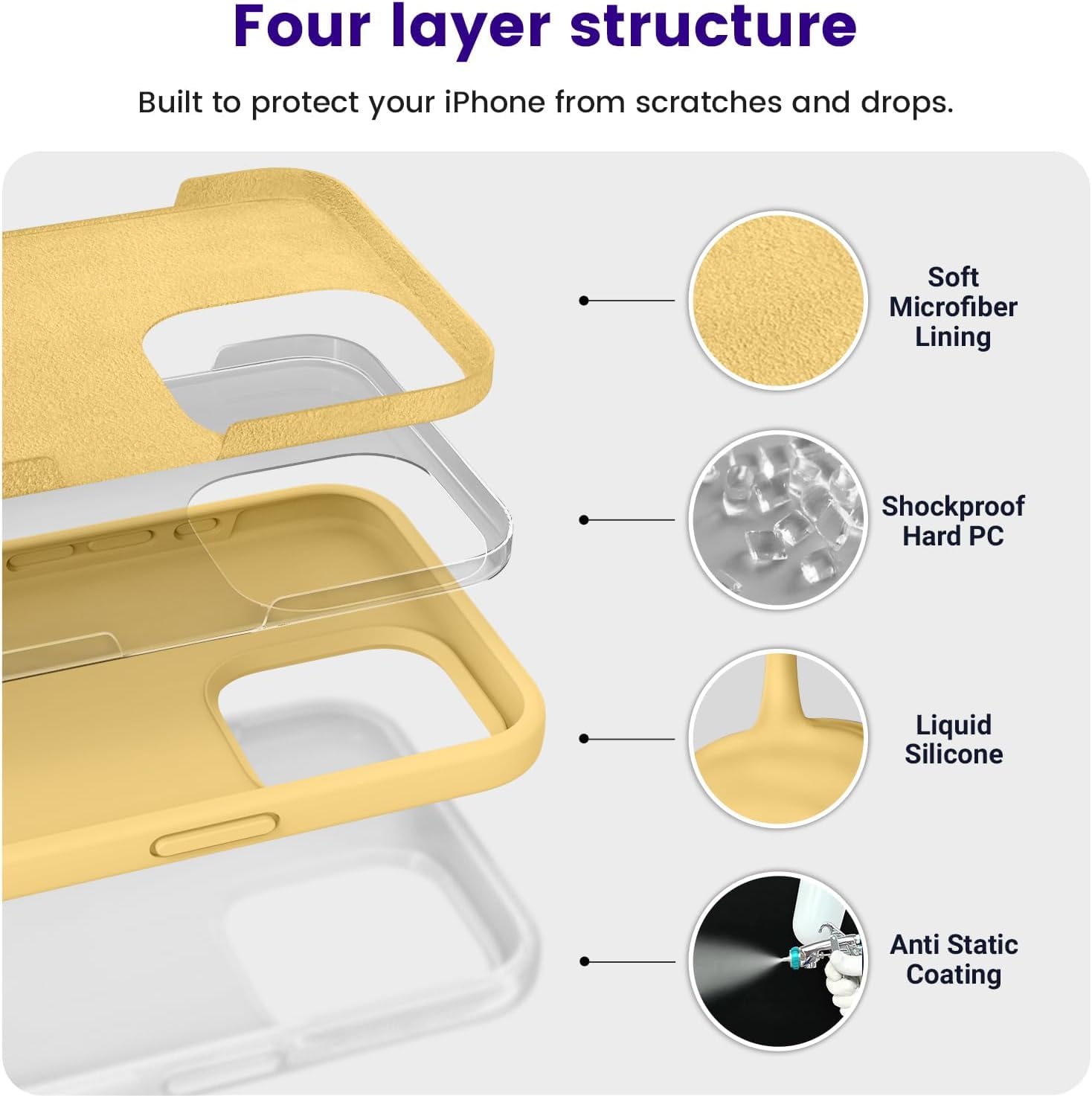 Four layer structure

Built to protect your iPhone from scratches and drops.

Soft Microfiber Lining

Shockproof Hard PC

Liquid Silicone

Anti Static Coating