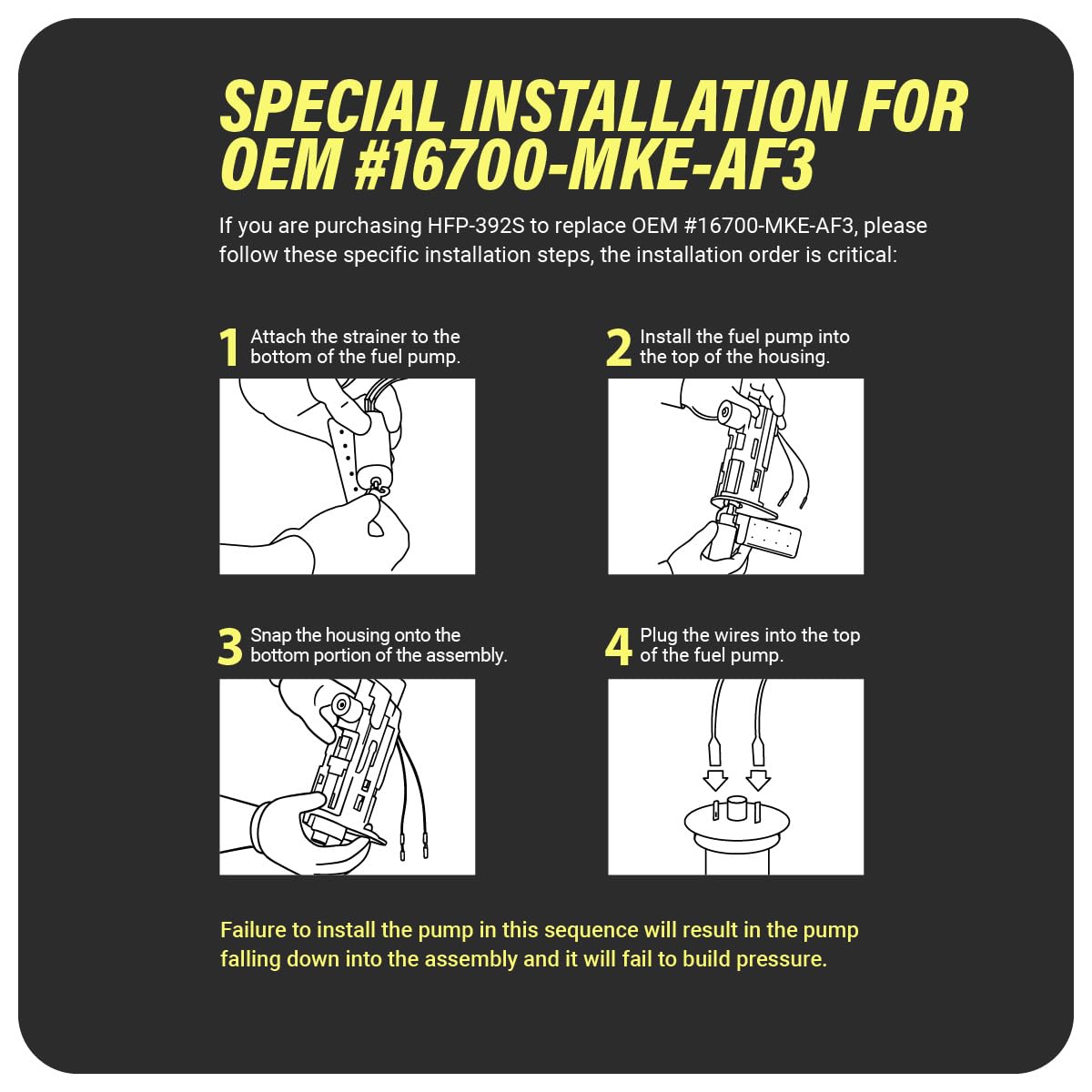 SPECIAL INSTALLATION FOR OEM #16700-MKE-AF3

If you are purchasing HFP-392S to replace OEM #16700-MKE-AF3, please follow these specific installation steps, the installation order is critical:

1 Attach the strainer to the bottom of the fuel pump.

2 Install the fuel pump into the top of the housing.

3 Snap the housing onto the bottom portion of the assembly.

4 Plug the wires into the top of the fuel pump.

Failure to install the pump in this sequence will result in the pump falling down into the assembly and it will fail to build pressure.