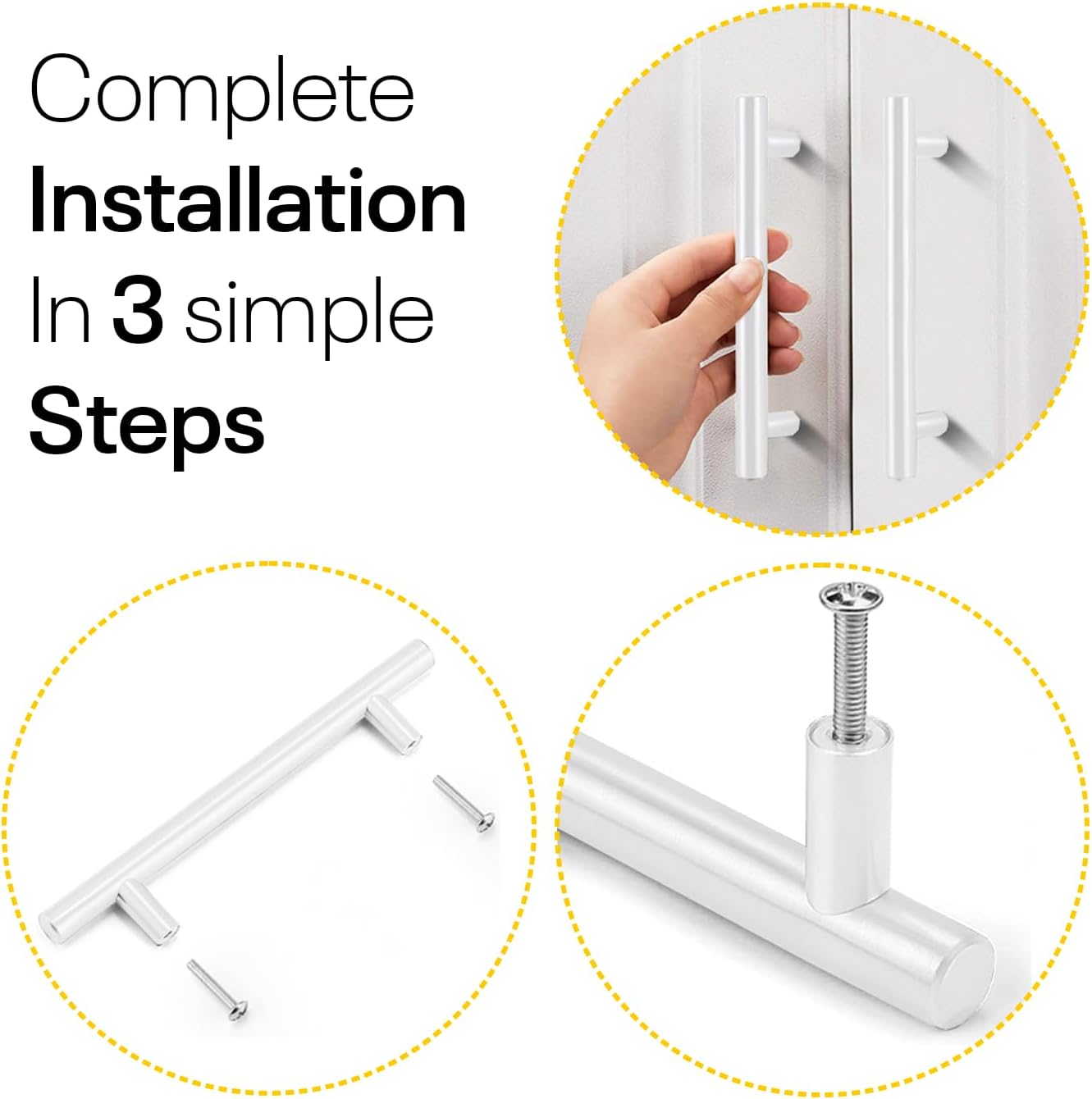 Complete
Installation
In 3 simple
Steps