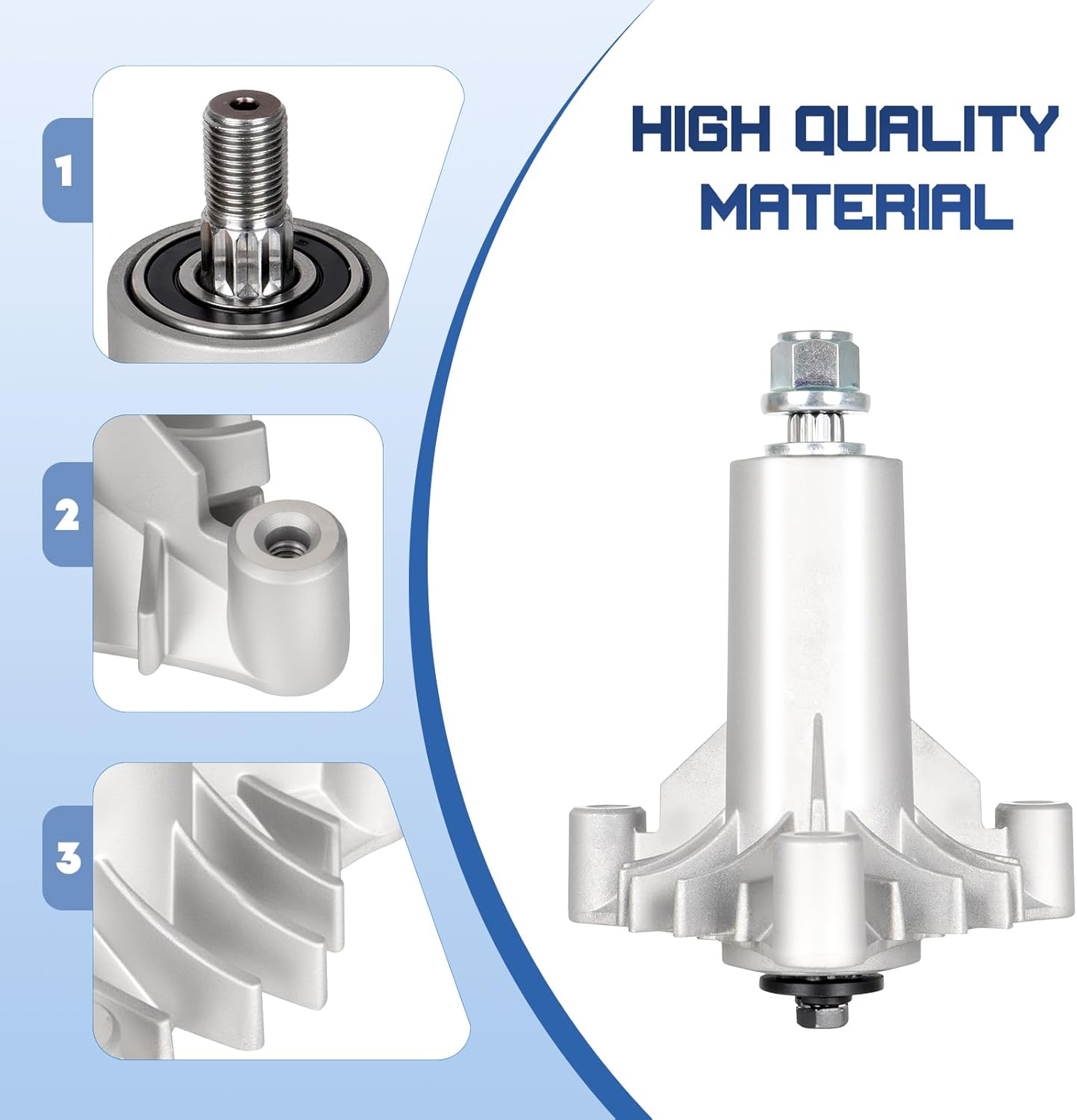 1

2

3

HIGH QUALITY MATERIAL