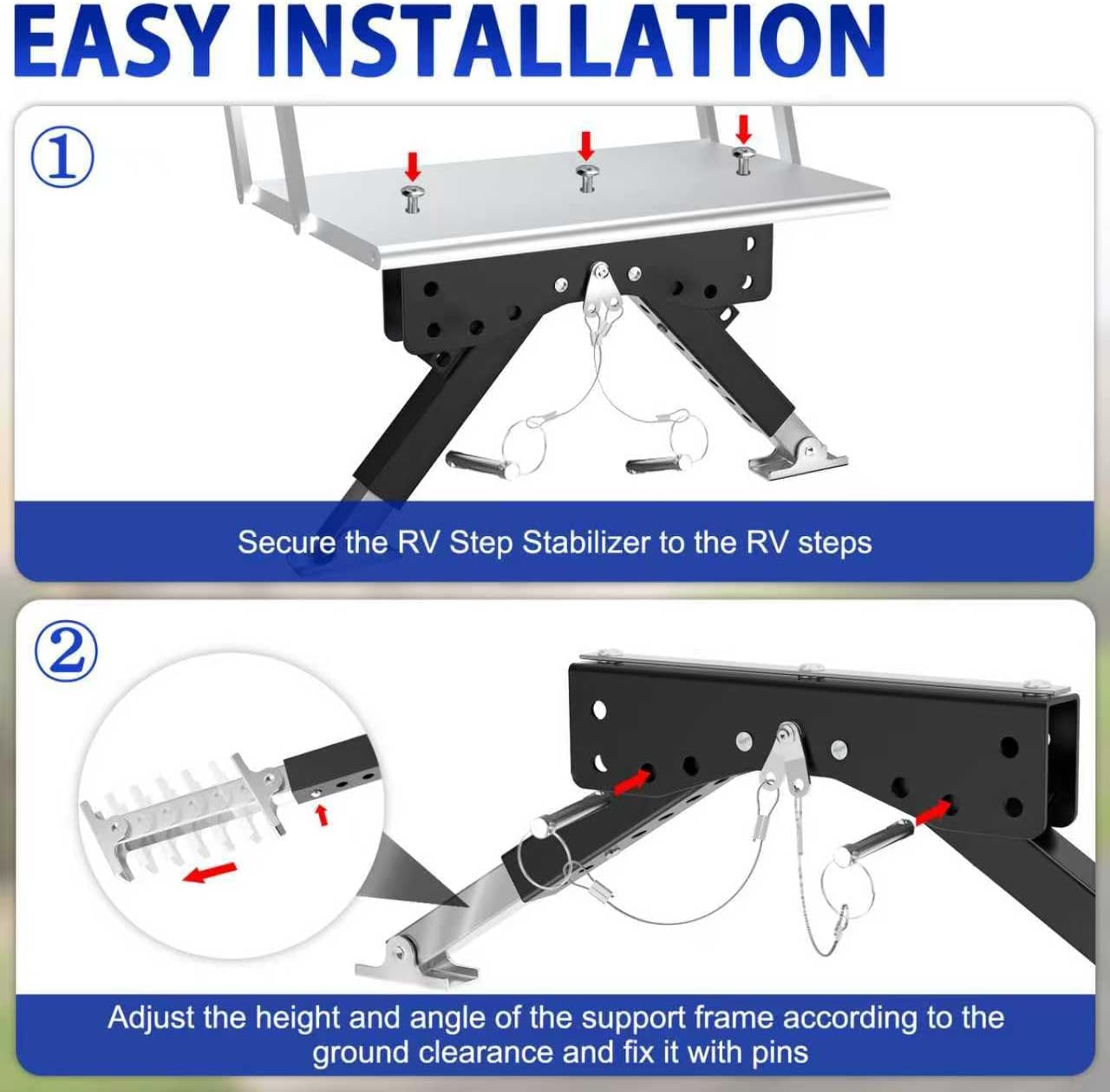 EASY INSTALLATION

①

Secure the RV Step Stabilizer to the RV steps

②

Adjust the height and angle of the support frame according to the ground clearance and fix it with pins