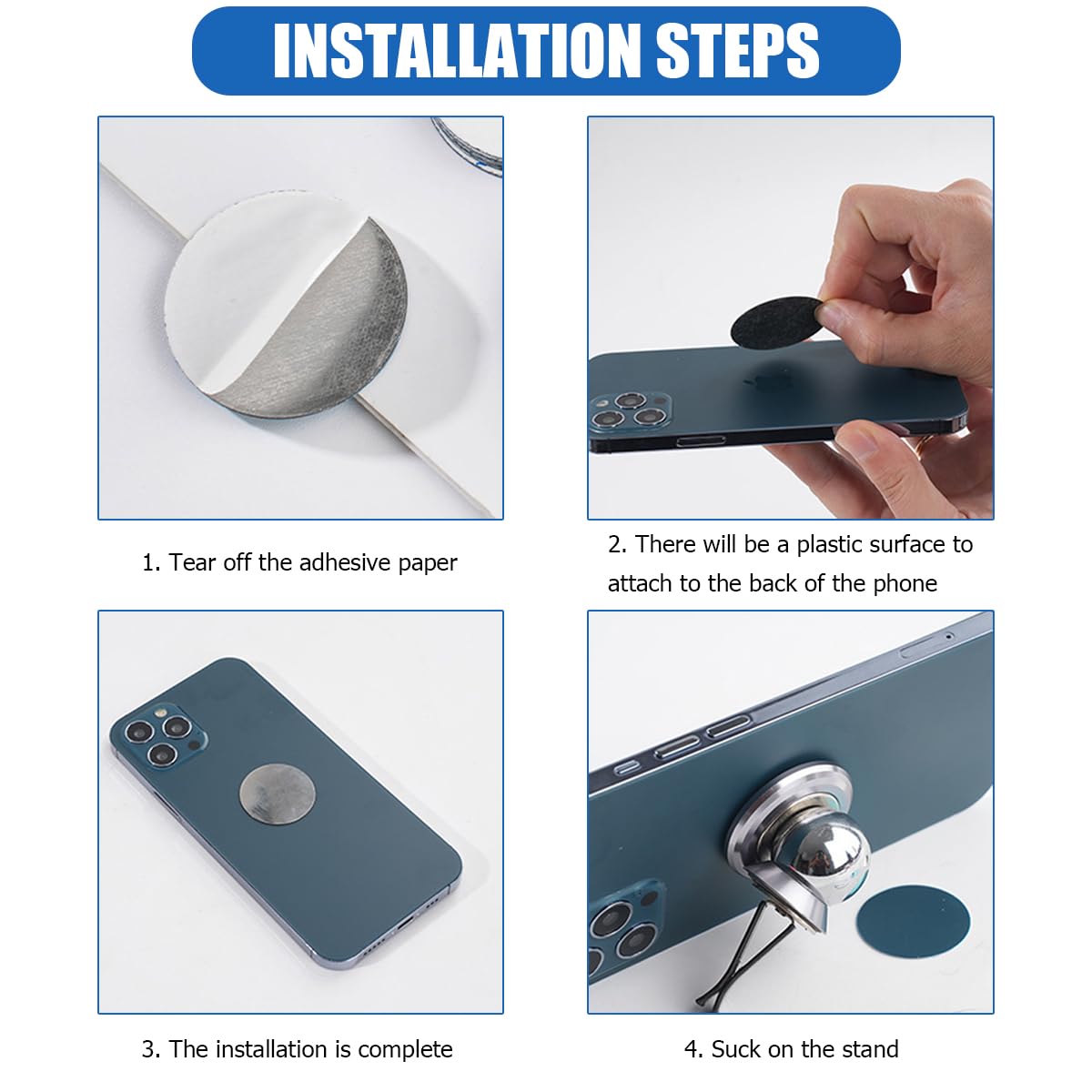 INSTALLATION STEPS

1. Tear off the adhesive paper

2. There will be a plastic surface to attach to the back of the phone

3. The installation is complete

4. Suck on the stand