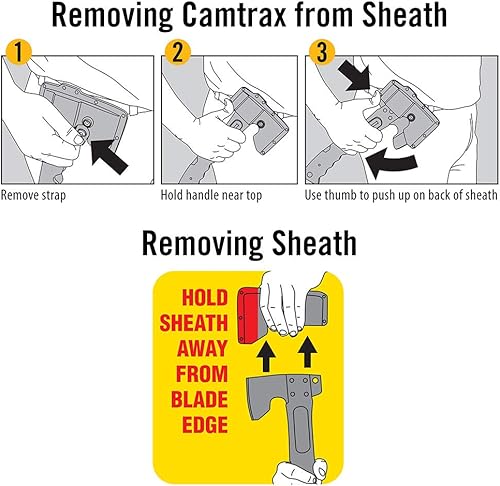 Removing Camtrax from Sheath

1

Remove strap

2

Hold handle near top

3

Use thumb to push up on back of sheath

Removing Sheath

HOLD SHEATH AWAY FROM BLADE EDGE