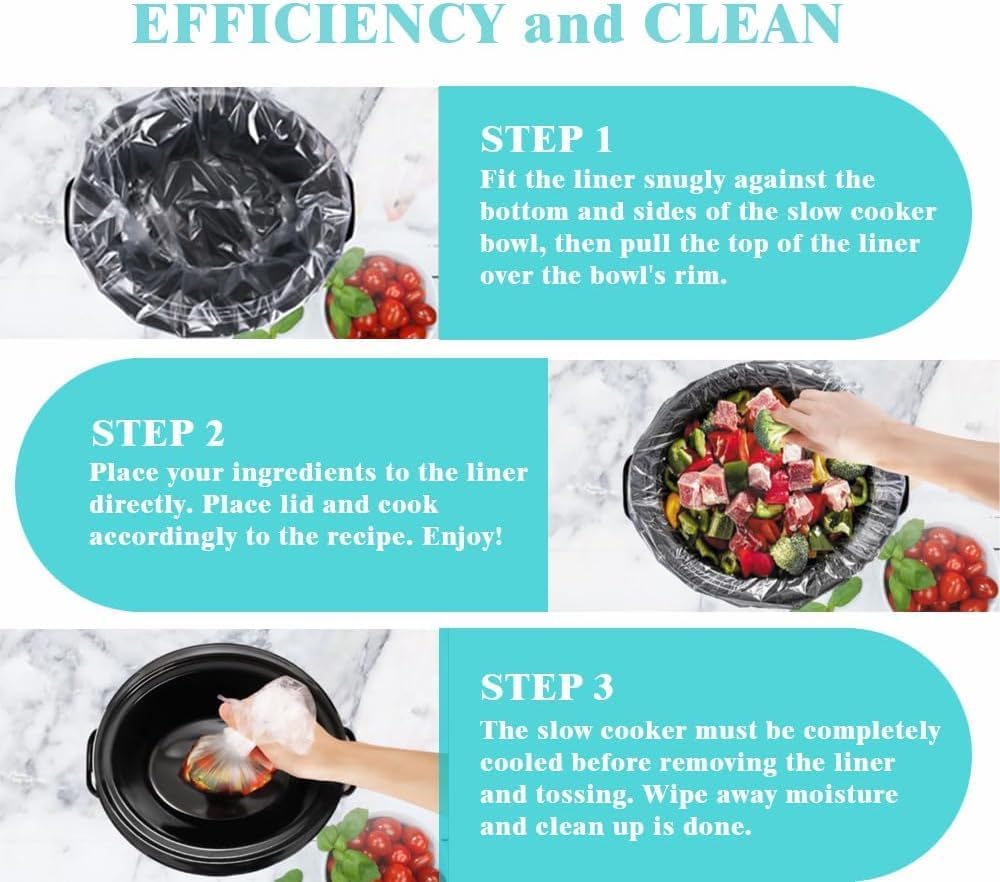 EFFICIENCY and CLEAN

STEP 1
Fit the liner snugly against the bottom and sides of the slow cooker bowl, then pull the top of the liner over the bowl's rim.

STEP 2
Place your ingredients to the liner directly. Place lid and cook accordingly to the recipe. Enjoy!

STEP 3
The slow cooker must be completely cooled before removing the liner and tossing. Wipe away moisture and clean up is done.