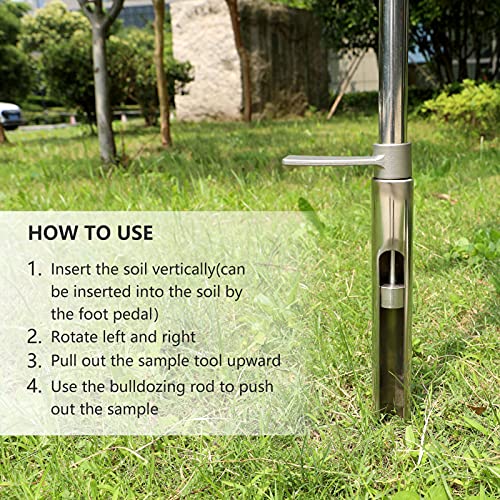 HOW TO USE

1. Insert the soil vertically(can be inserted into the soil by the foot pedal)
2. Rotate left and right
3. Pull out the sample tool upward
4. Use the bulldozing rod to push out the sample