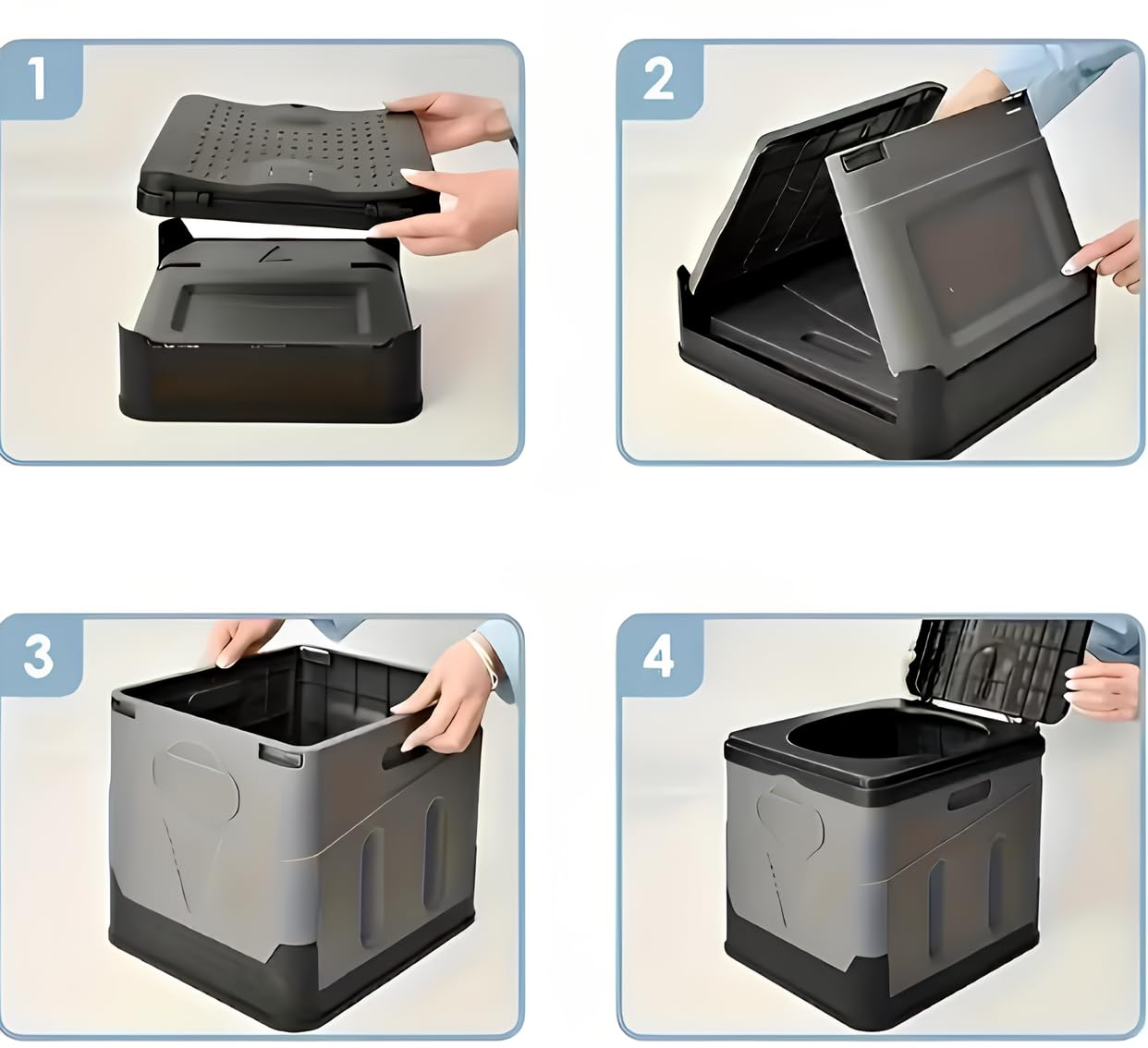 1

2

3

4