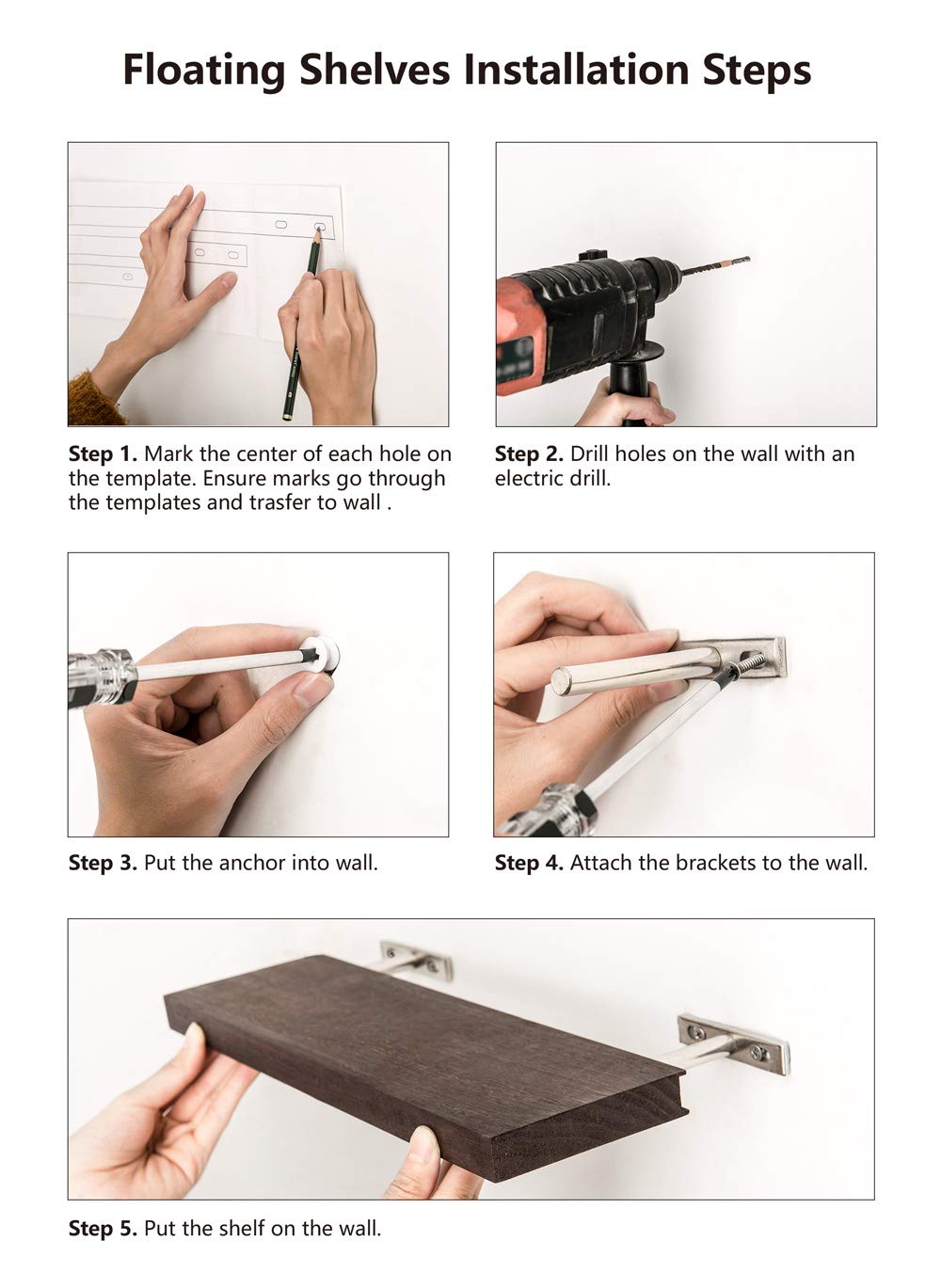 Floating Shelves Installation Steps

Step 1. Mark the center of each hole on the template. Ensure marks go through the templates and trasfer to wall .

Step 2. Drill holes on the wall with an electric drill.

Step 3. Put the anchor into wall.

Step 4. Attach the brackets to the wall.

Step 5. Put the shelf on the wall.