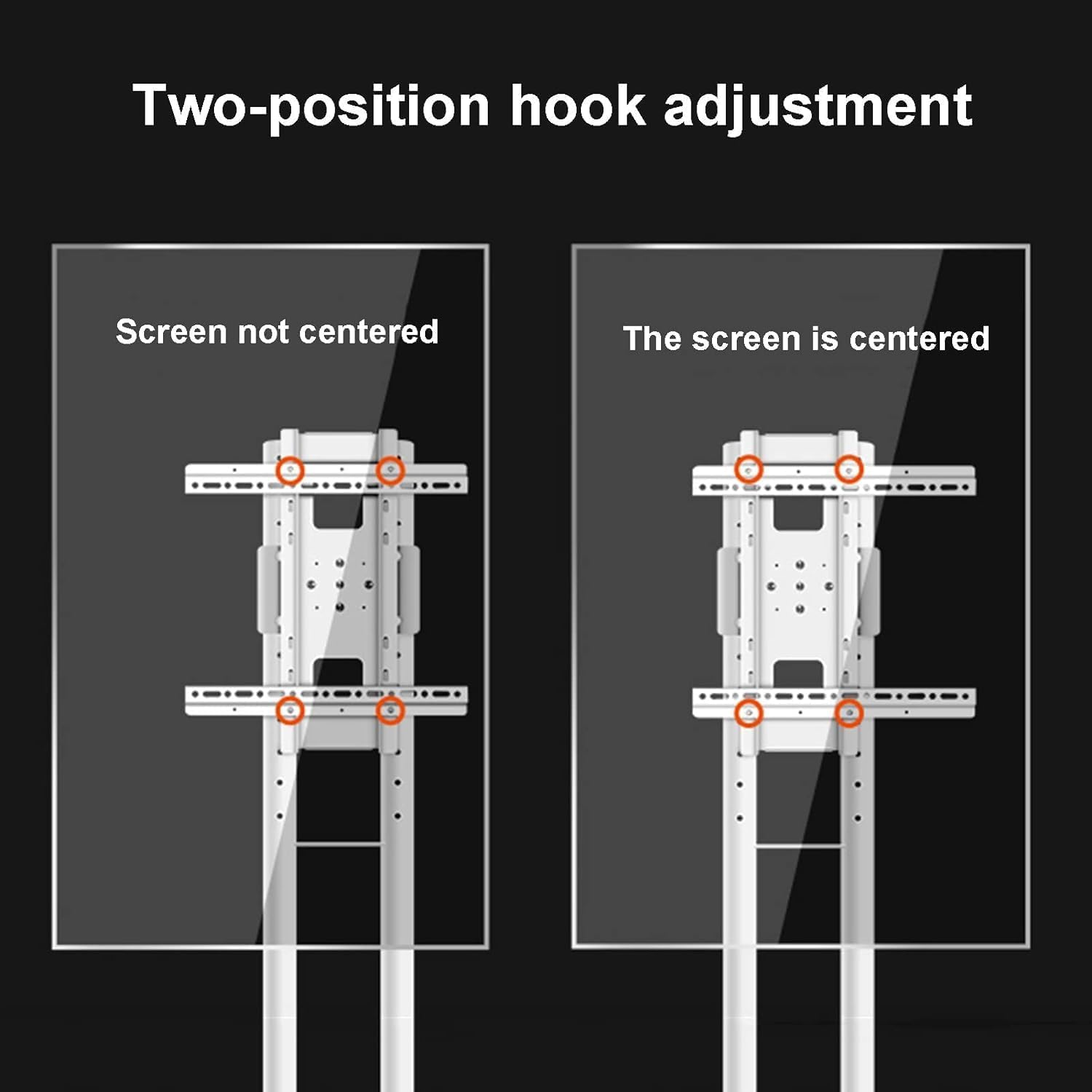 Two-position hook adjustment

Screen not centered

The screen is centered