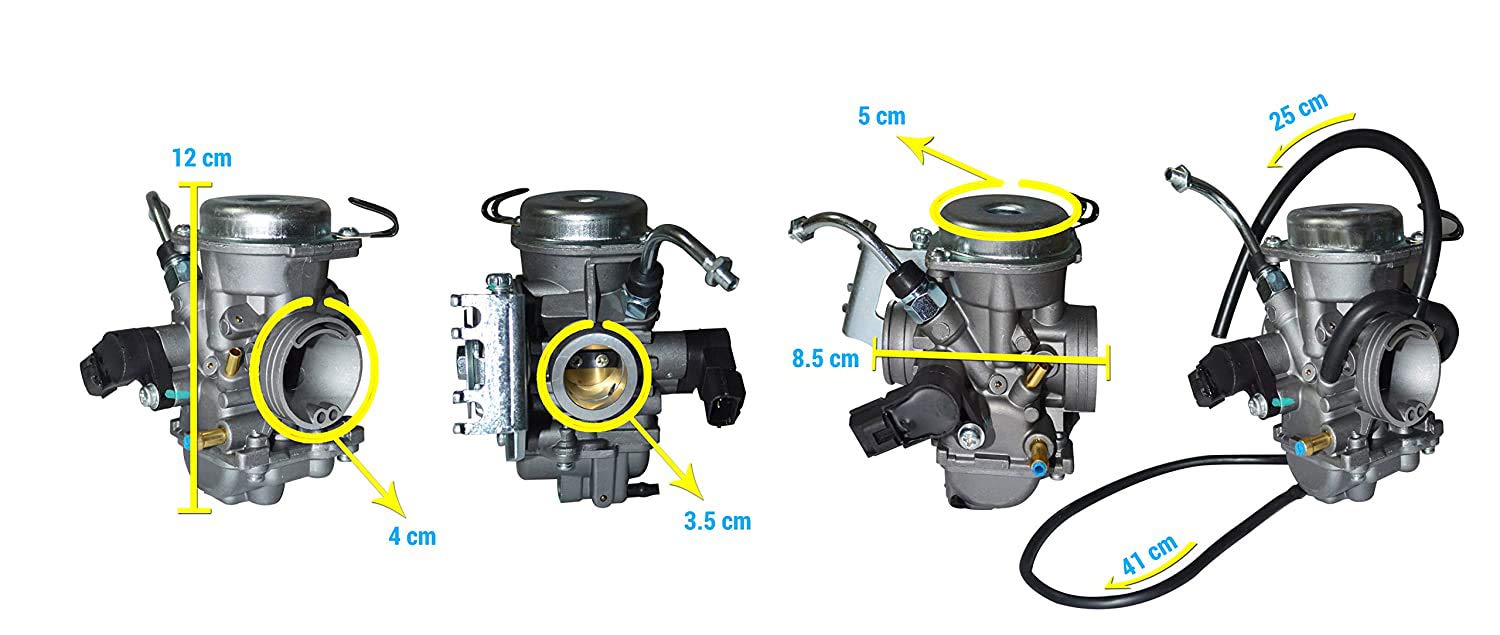 12 cm

4 cm

3.5 cm

5 cm

8.5 cm

25 cm

41 cm