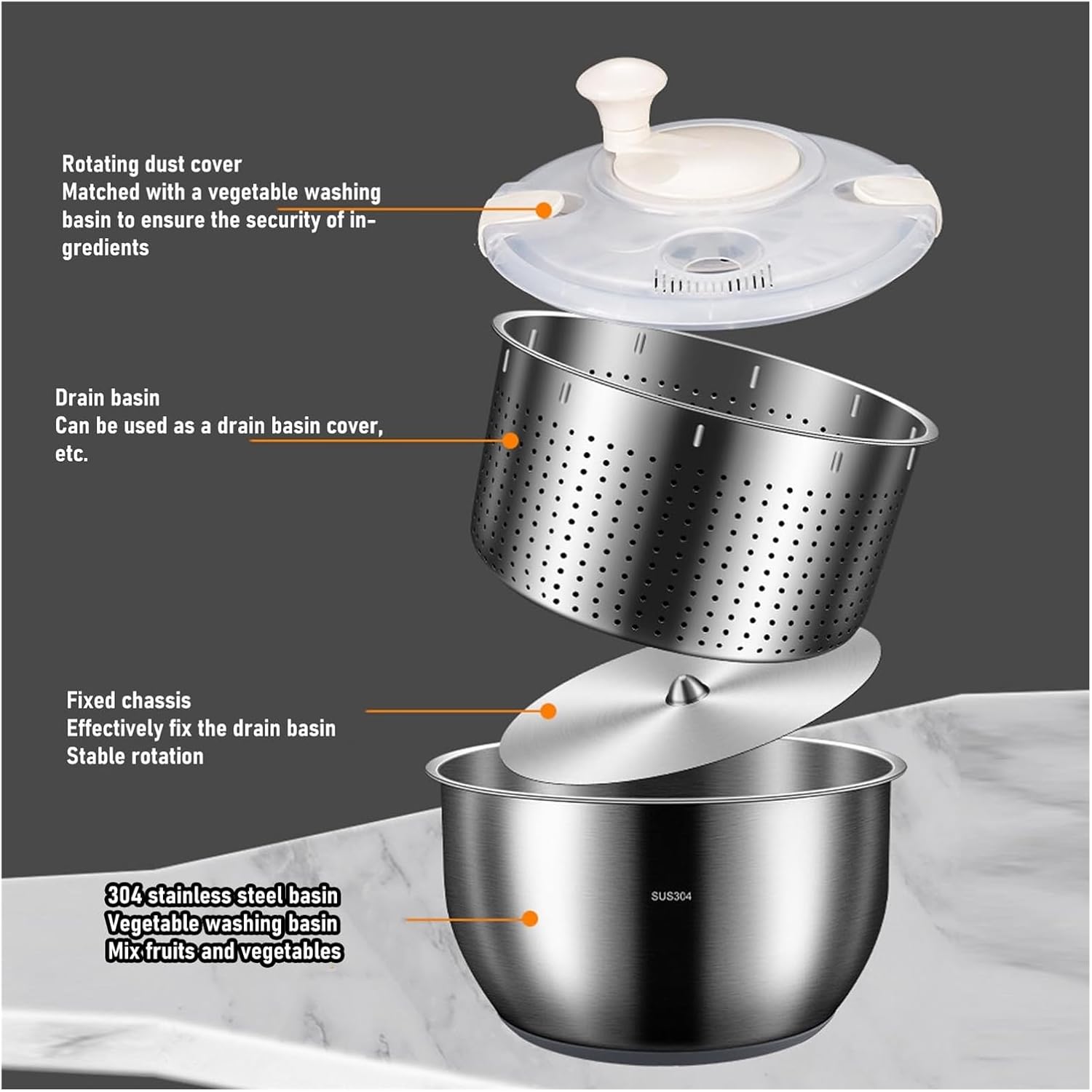 Rotating dust cover
Matched with a vegetable washing basin to ensure the security of ingredients

Drain basin
Can be used as a drain basin cover, etc.

Fixed chassis
Effectively fix the drain basin
Stable rotation

304 stainless steel basin
Vegetable washing basin
Mix fruits and vegetables

SUS304